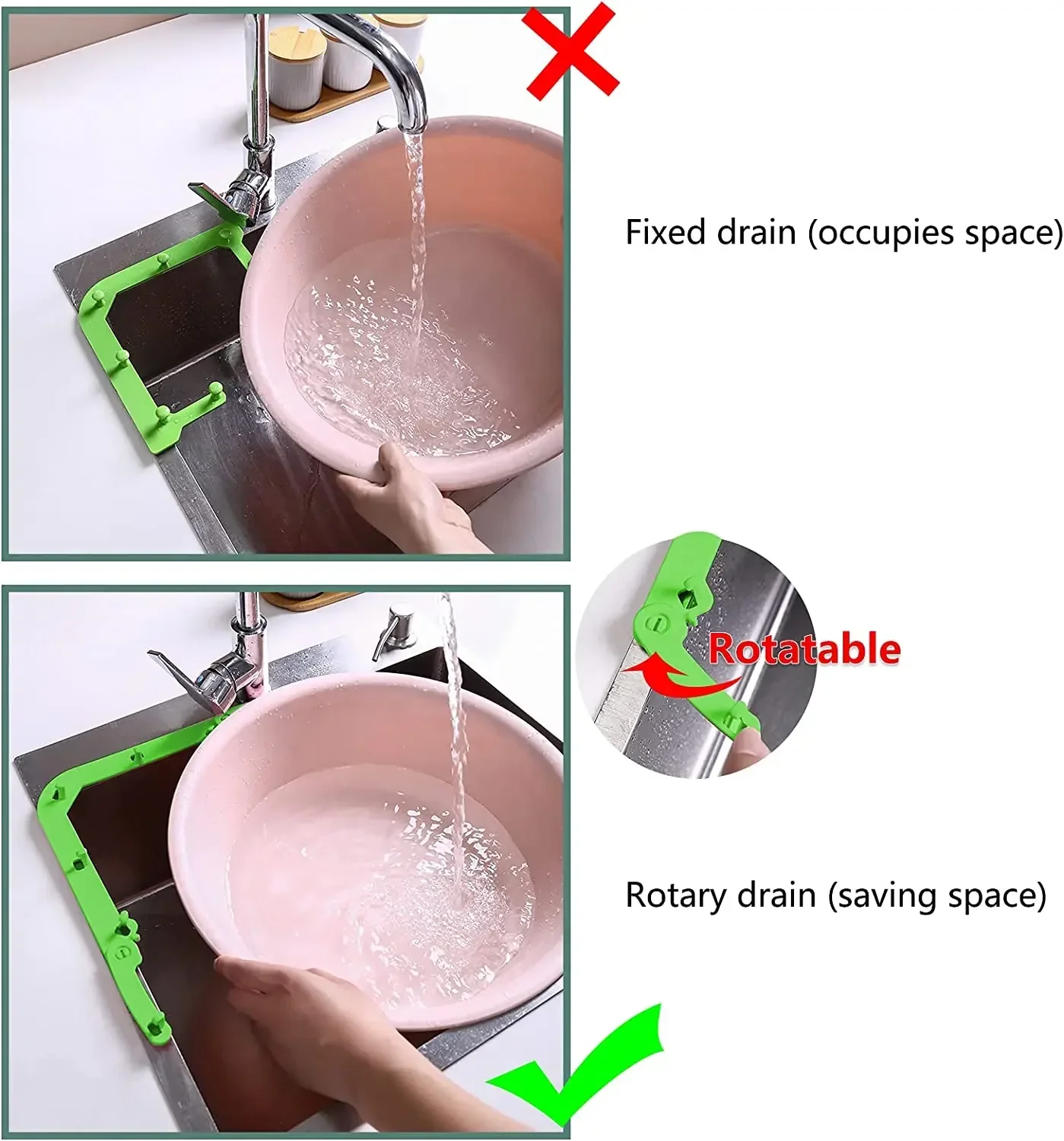 Fixed drain (occupies space)

Rotatable

Rotary drain (saving space)