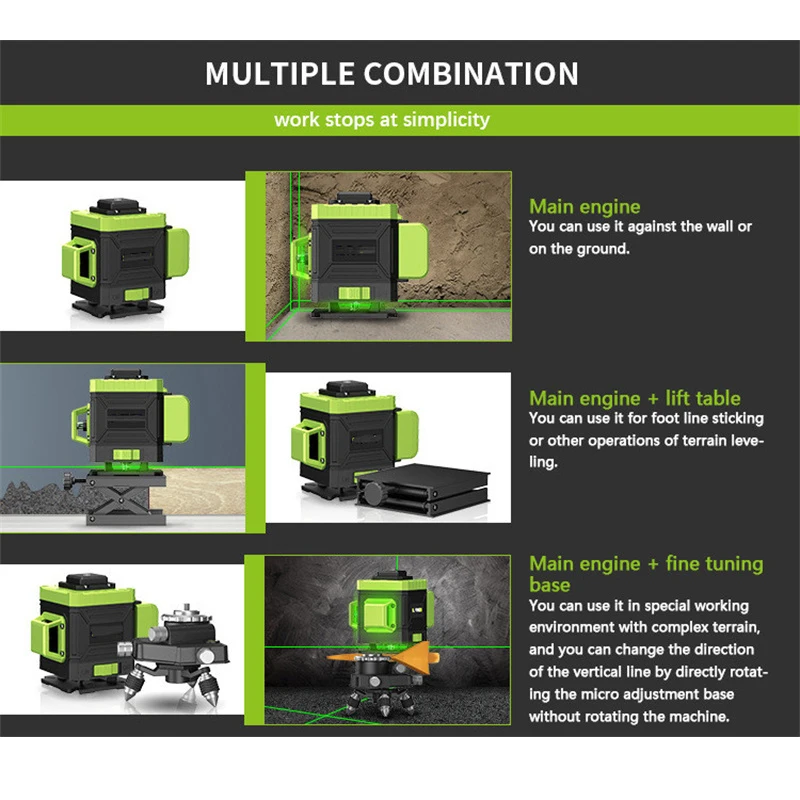 MULTIPLE COMBINATION

work stops at simplicity

Main engine
You can use it against the wall or on the ground.

Main engine + lift table
You can use it for foot line sticking or other operations of terrain leveling.

Main engine + fine tuning base
You can use it in special working environment with complex terrain, and you can change the direction of the vertical line by directly rotating the micro adjustment base without rotating the machine.