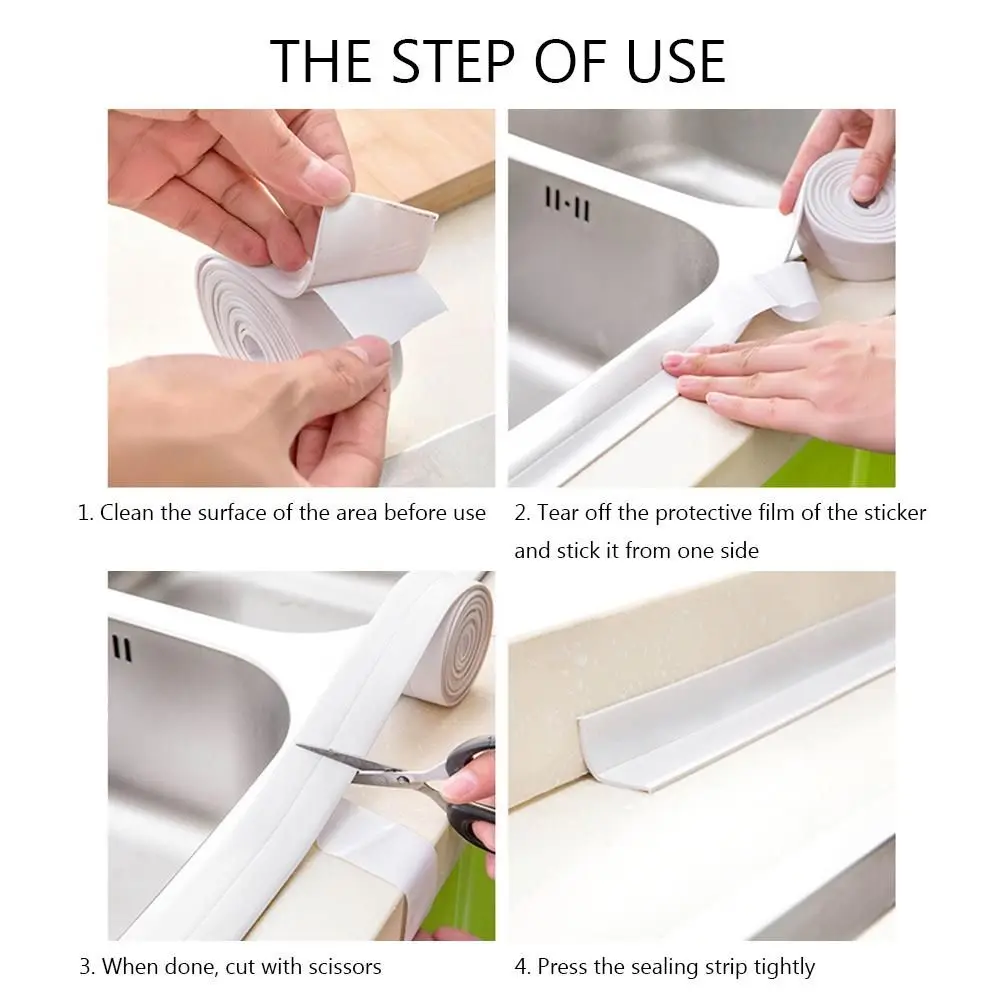 THE STEP OF USE

1. Clean the surface of the area before use

2. Tear off the protective film of the sticker and stick it from one side

3. When done, cut with scissors

4. Press the sealing strip tightly