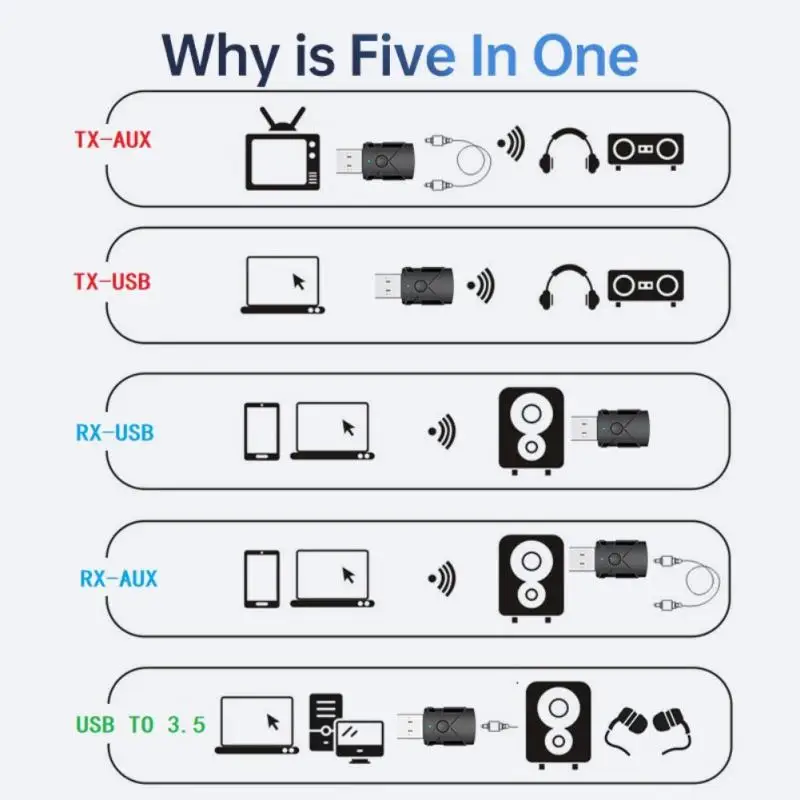 Why is Five In One

TX-AUX

TX-USB

RX-USB

RX-AUX

USB TO 3.5