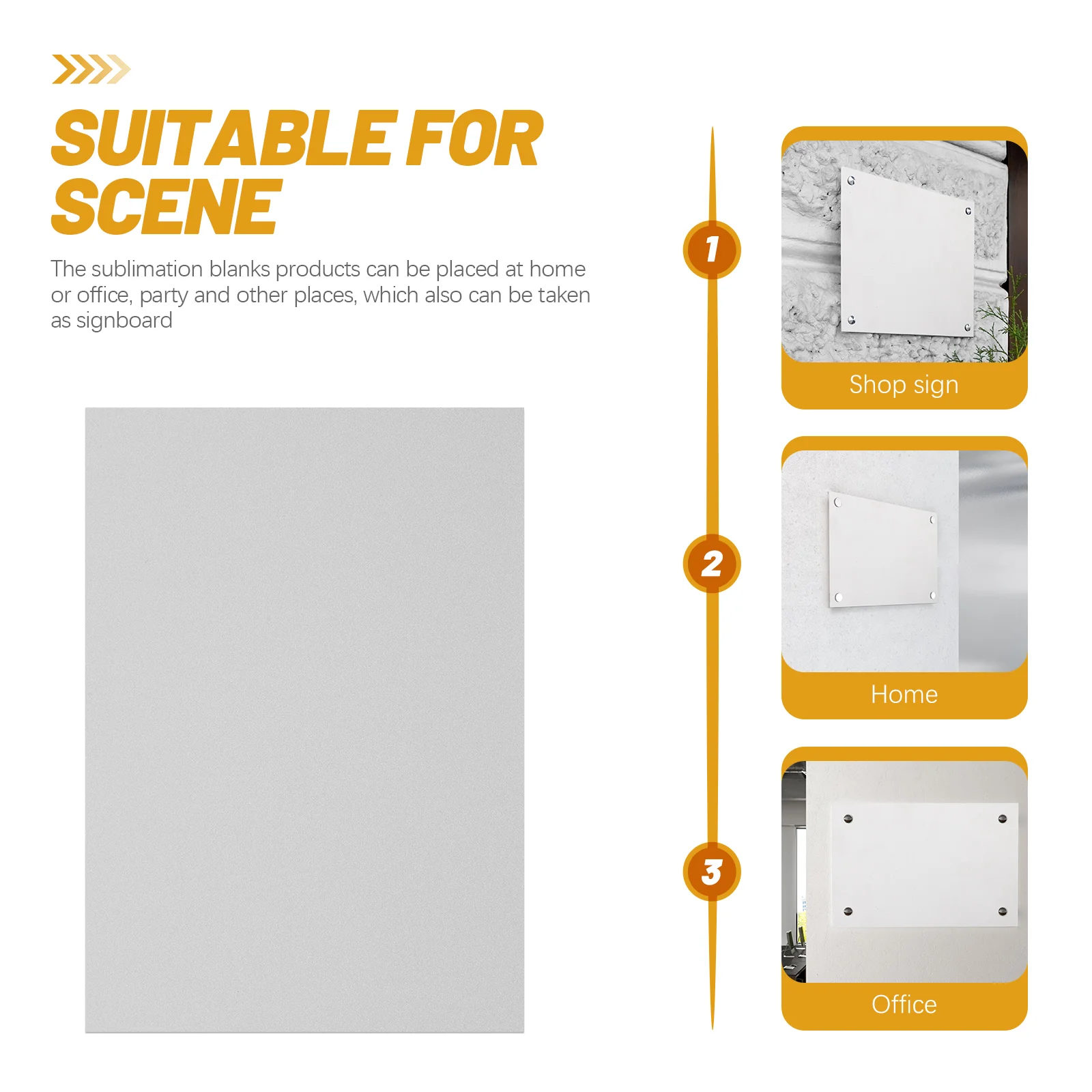 SUITABLE FOR SCENE

The sublimation blanks products can be placed at home or office, party and other places, which also can be taken as signboard

1

Shop sign

2

Home

3

Office