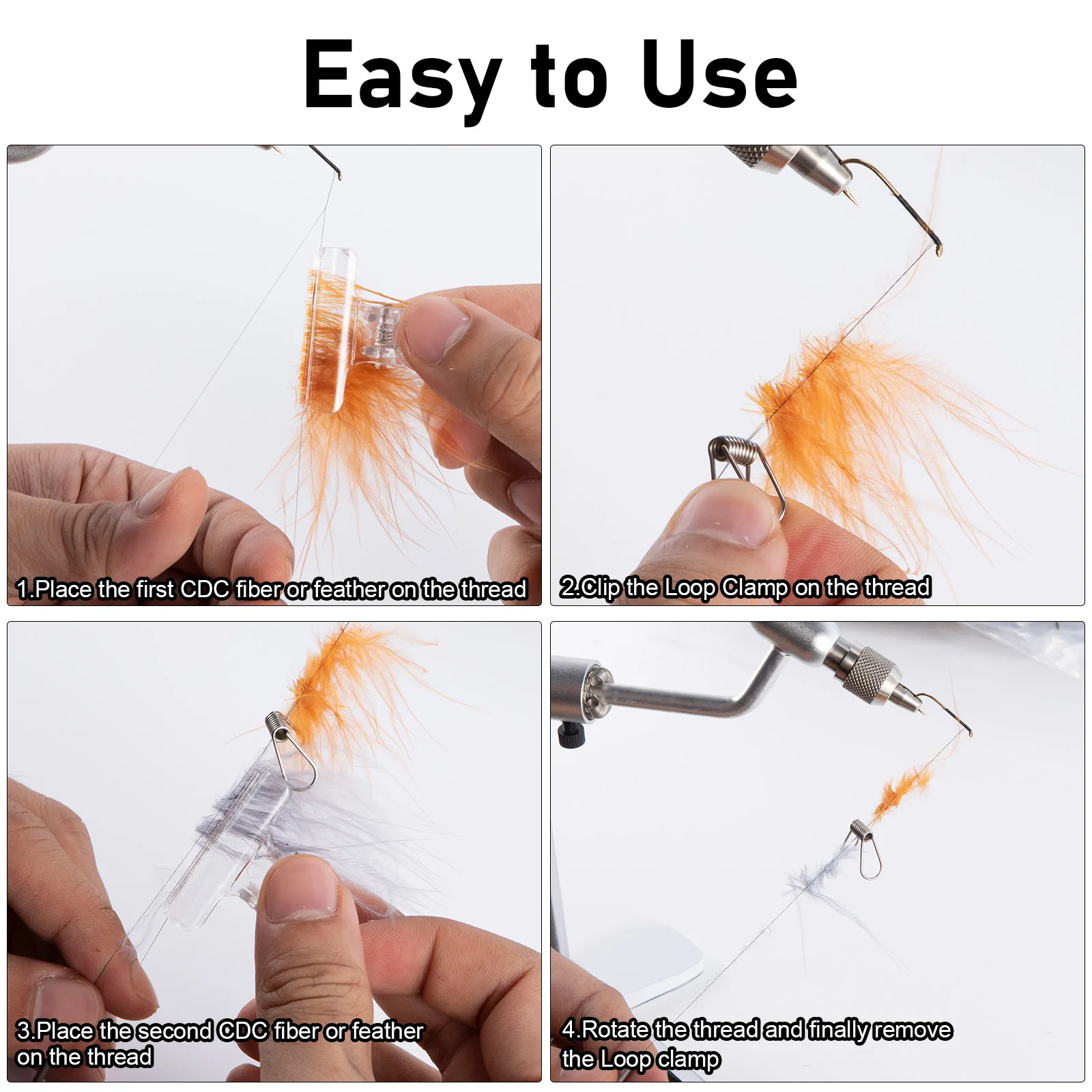 Easy to Use

1.Place the first CDC fiber or feather on the thread

2.Clip the Loop Clamp on the thread

3.Place the second CDC fiber or feather on the thread

4.Rotate the thread and finally remove the Loop clamp