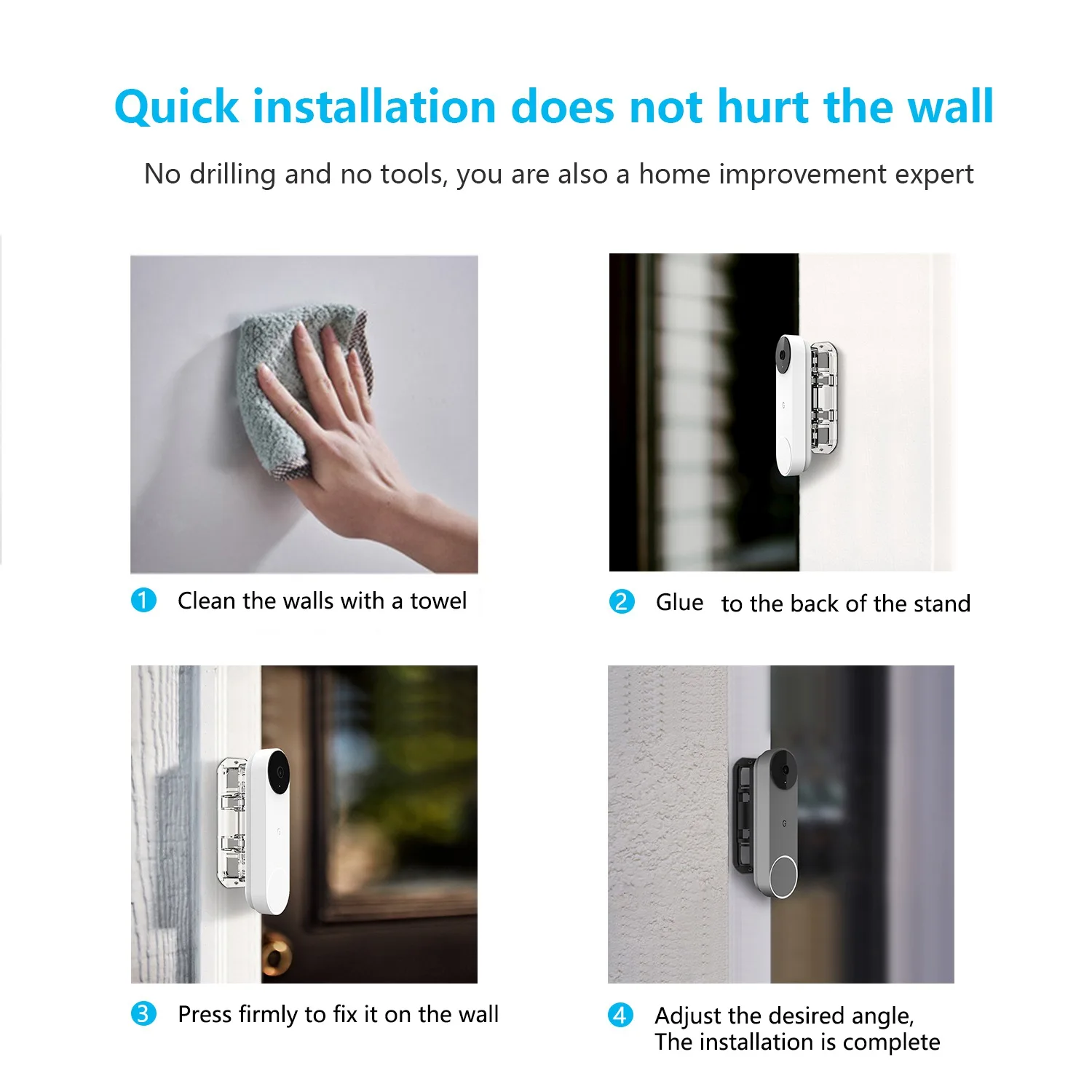 Quick installation does not hurt the wall

No drilling and no tools, you are also a home improvement expert

1 Clean the walls with a towel

2 Glue to the back of the stand

3 Press firmly to fix it on the wall

4 Adjust the desired angle, The installation is complete