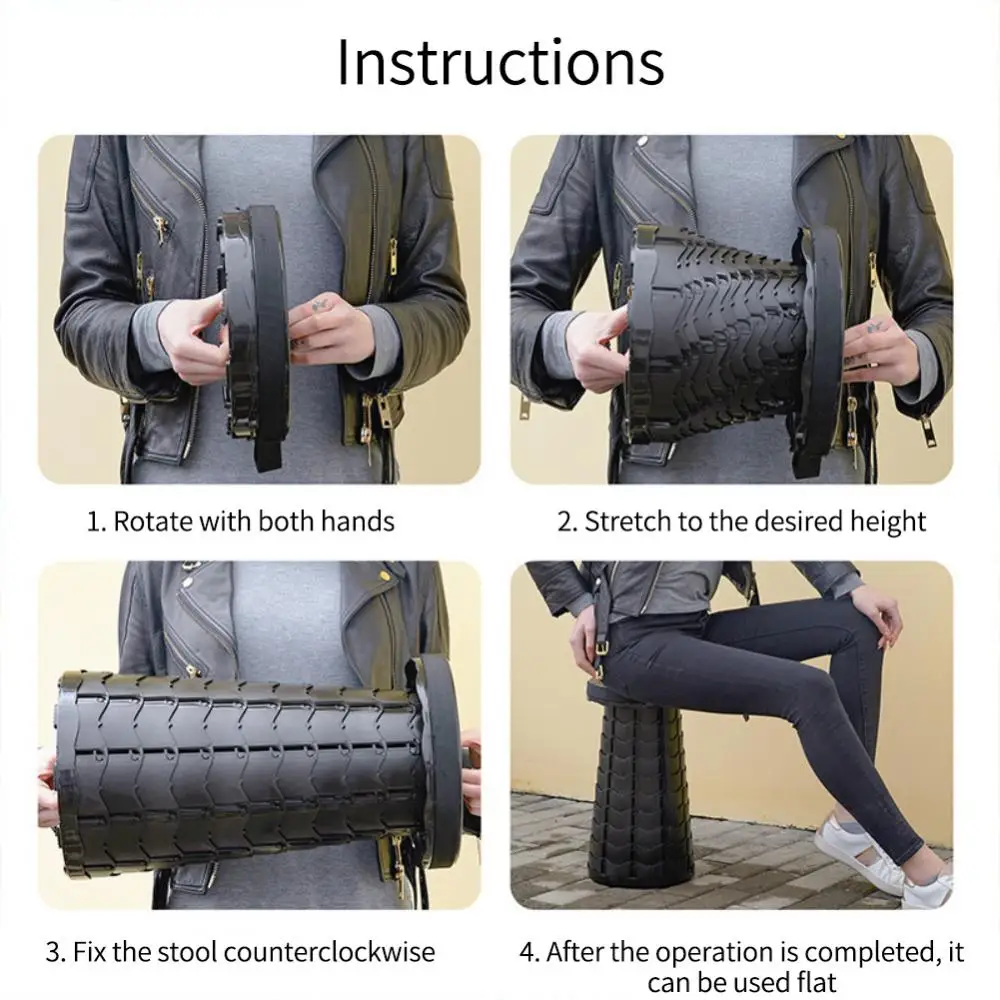 Instructions

1. Rotate with both hands

2. Stretch to the desired height

3. Fix the stool counterclockwise

4. After the operation is completed, it can be used flat