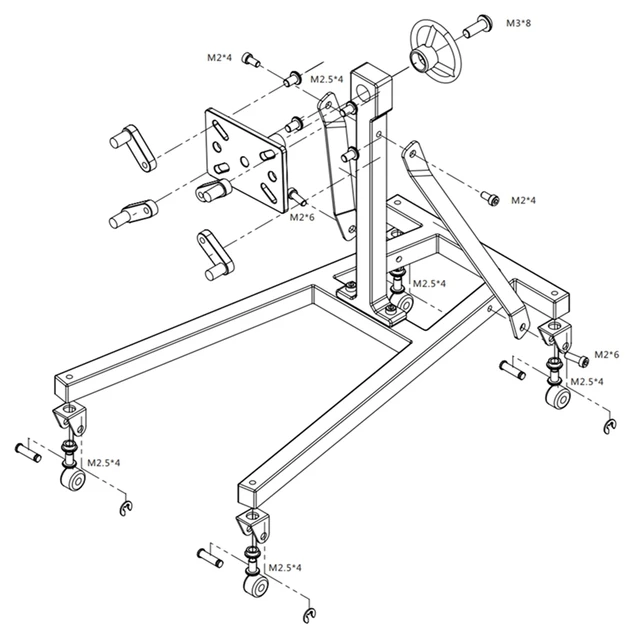 M3*8

M2*4

M2.5*4

M2*4

M2*6

M2.5*4

M2*6

M2.5*4

M2.5*4

M2.5*4