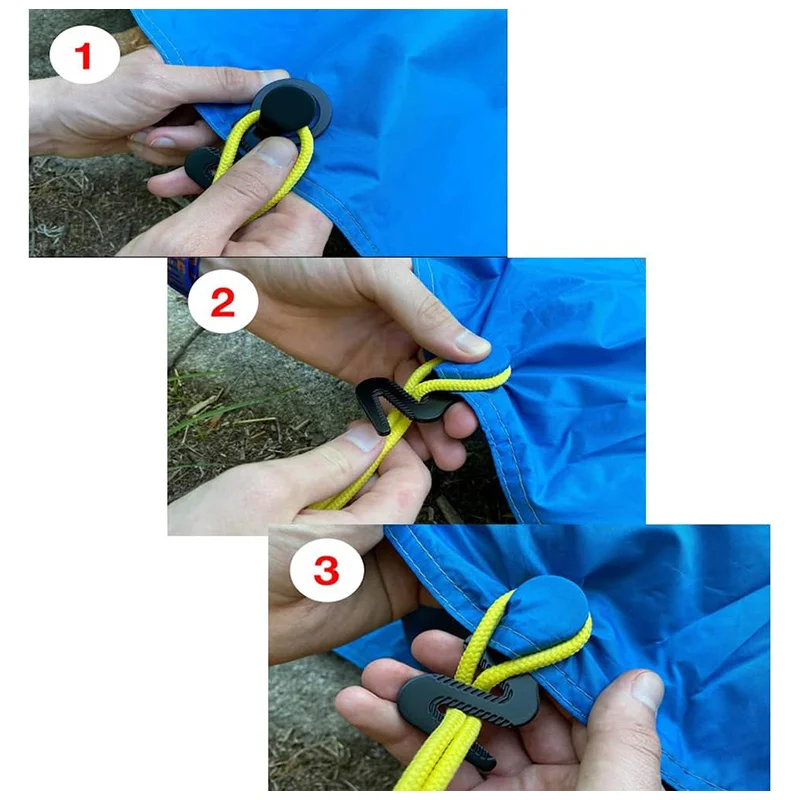 1

2

3