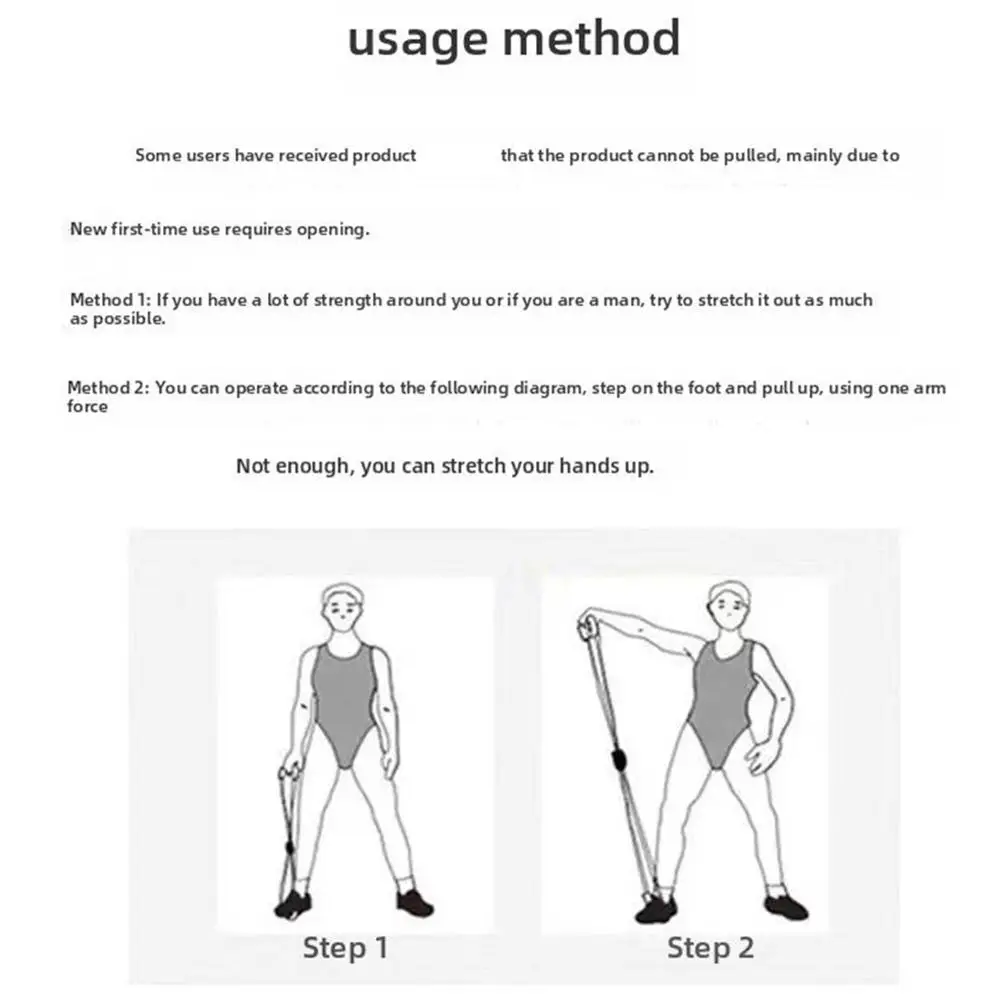 usage method

Some users have received product that the product cannot be pulled, mainly due to

New first-time use requires opening.

Method 1: If you have a lot of strength around you or if you are a man, try to stretch it out as much as possible.

Method 2: You can operate according to the following diagram, step on the foot and pull up, using one arm force

Not enough, you can stretch your hands up.

Step 1

Step 2