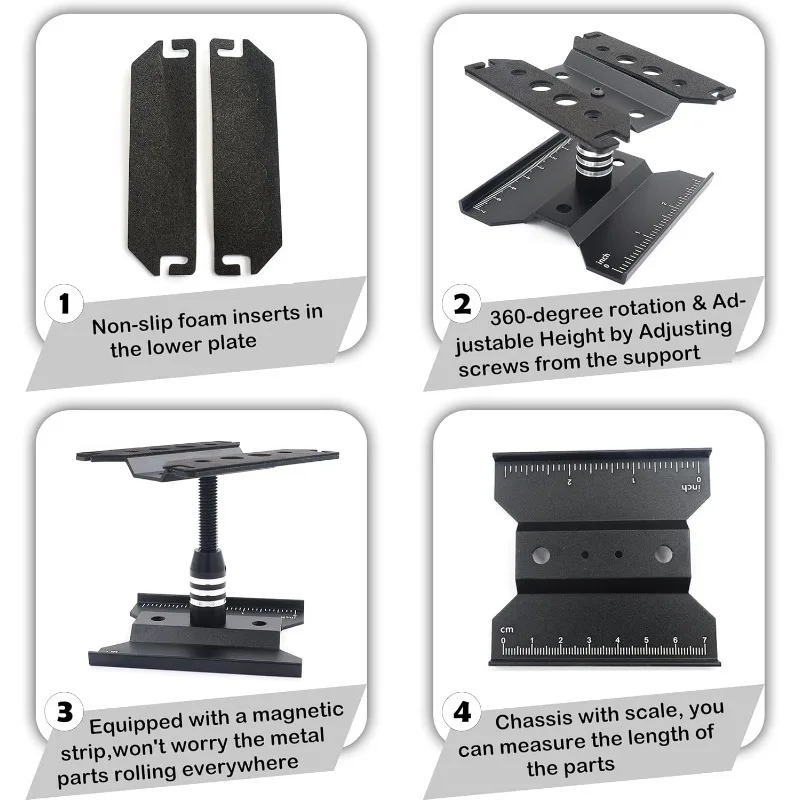 1
Non-slip foam inserts in the lower plate

inch 0 1 2

2
360-degree rotation & Adjustable Height by Adjusting screws from the support

3
Equipped with a magnetic strip,won't worry the metal parts rolling everywhere

inch 0 1 2

cm 0 1 2 3 4 5 6 7

4
Chassis with scale, you can measure the length of the parts