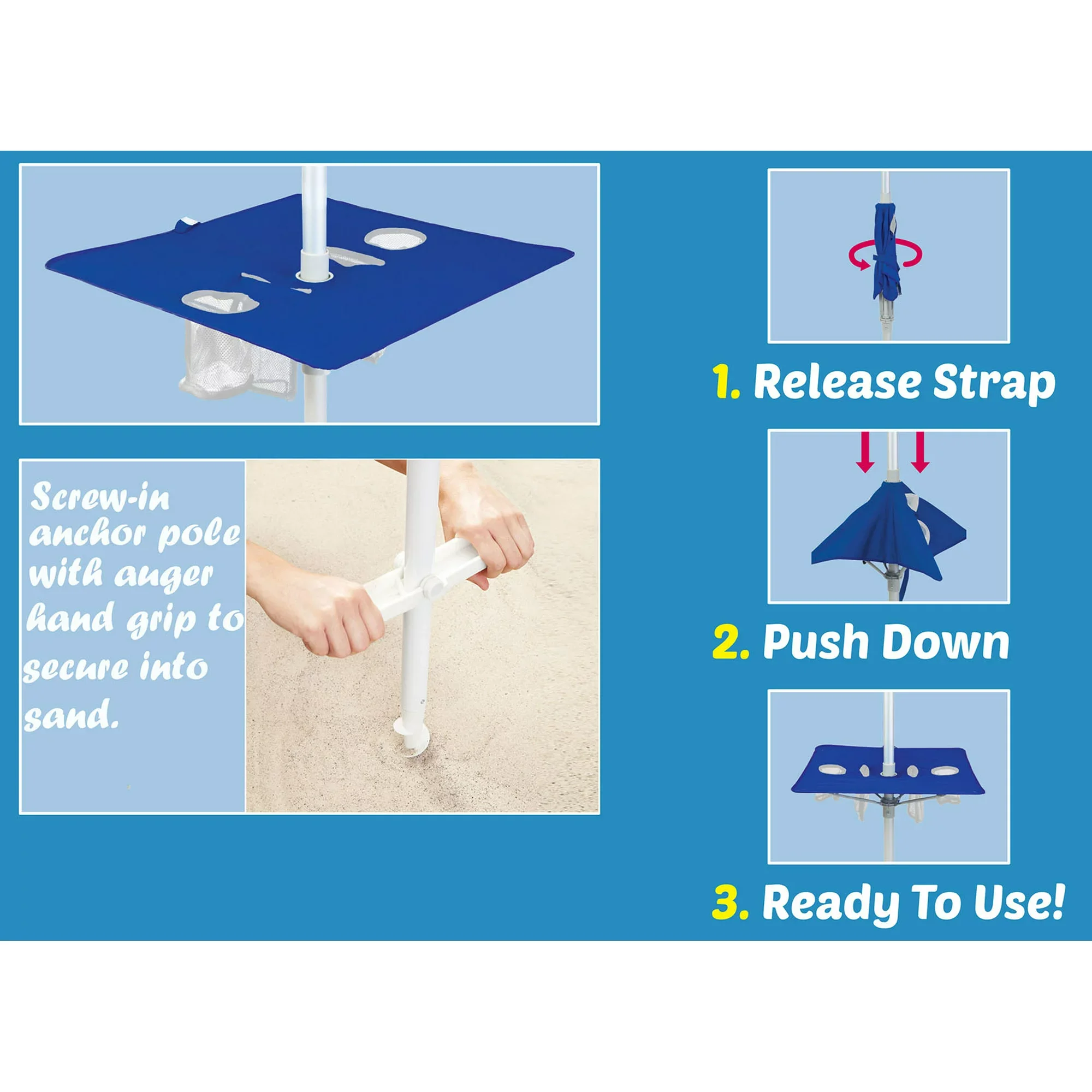 Screw-in anchor pole with auger hand grip to secure into sand.

1. Release Strap

2. Push Down

3. Ready To Use!