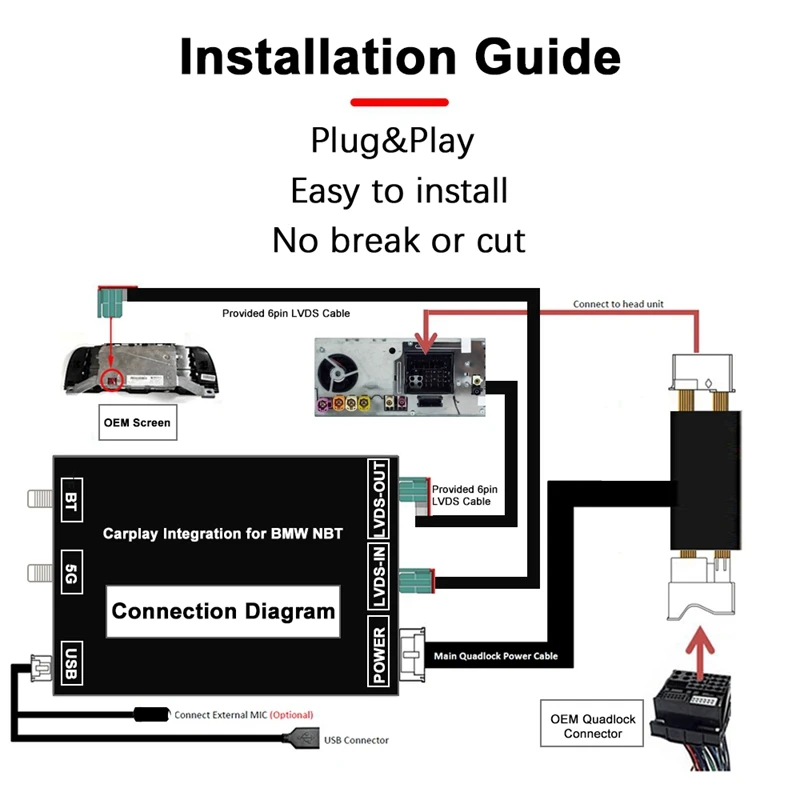 Installation Guide

Plug&Play
Easy to install
No break or cut

Provided 6pin LVDS Cable

Connect to head unit

OEM Screen

BT

5G

USB

Carplay Integration for BMW NBT

Connection Diagram

LVDS-OUT

LVDS-IN

POWER

Provided 6pin LVDS Cable

Main Quadlock Power Cable

Connect External MIC (Optional)

USB Connector

OEM Quadlock Connector