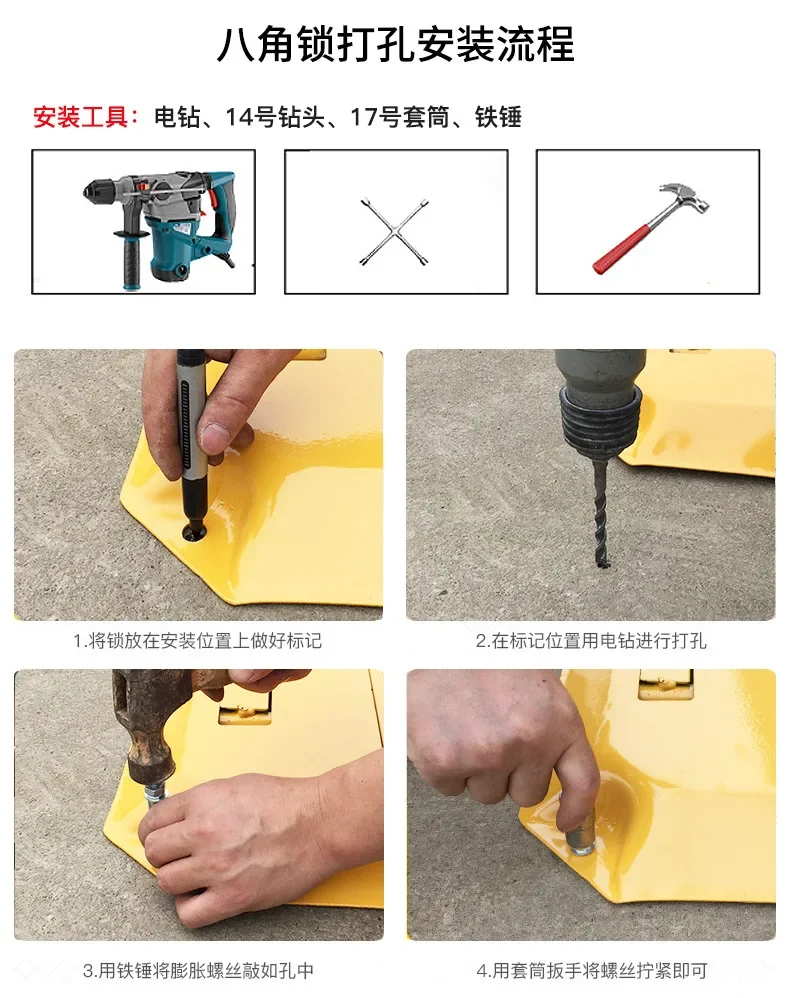 八角锁打孔安装流程

安装工具：电钻、14号钻头、17号套筒、铁锤

1.将锁放在安装位置上做好标记

2.在标记位置用电钻进行打孔

3.用铁锤将膨胀螺丝敲如孔中

4.用套筒扳手将螺丝拧紧即可