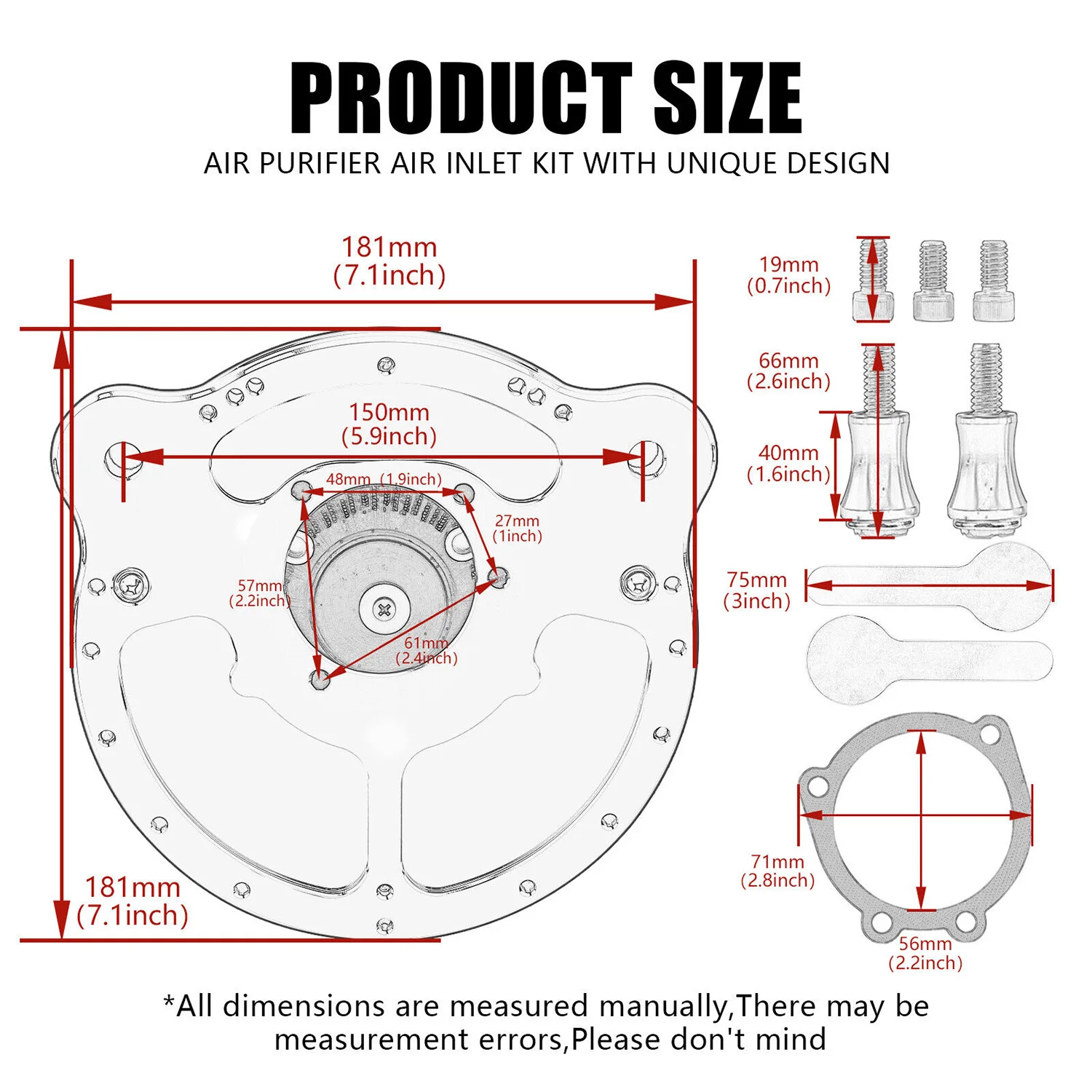 PRODUCT SIZE

AIR PURIFIER AIR INLET KIT WITH UNIQUE DESIGN

181mm
(7.1inch)

150mm
(5.9inch)

48mm (1.9inch)

27mm
(1inch)

57mm
(2.2inch)

61mm
(2.4inch)

181mm
(7.1inch)

19mm
(0.7inch)

66mm
(2.6inch)

40mm
(1.6inch)

75mm
(3inch)

71mm
(2.8inch)

56mm
(2.2inch)

*All dimensions are measured manually,There may be measurement errors,Please don't mind