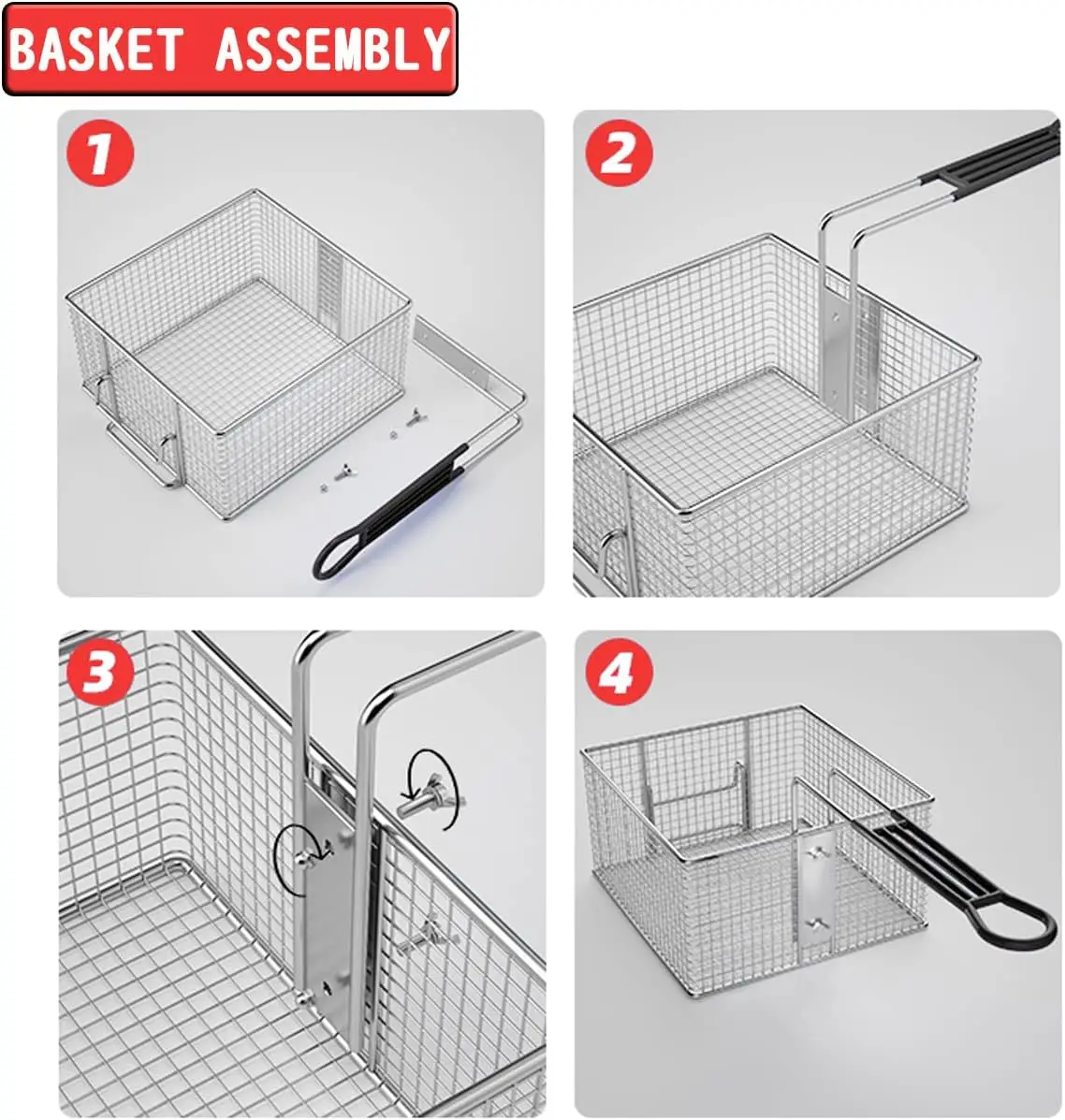 BASKET ASSEMBLY

1

2

3

4