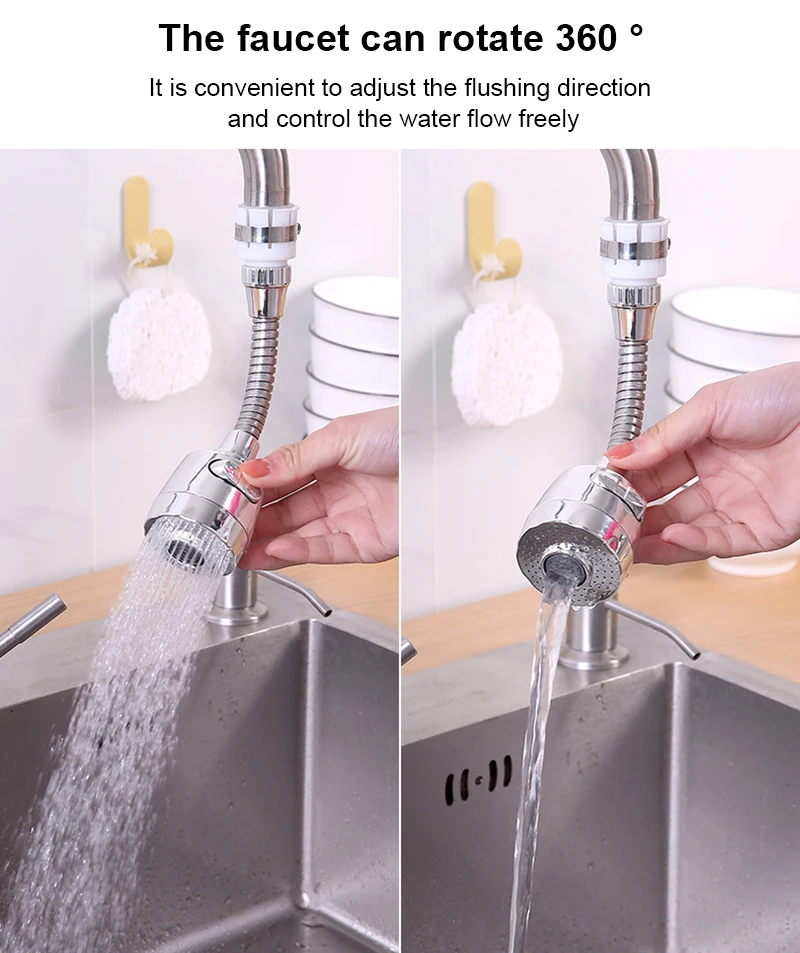 The faucet can rotate 360 °

It is convenient to adjust the flushing direction and control the water flow freely