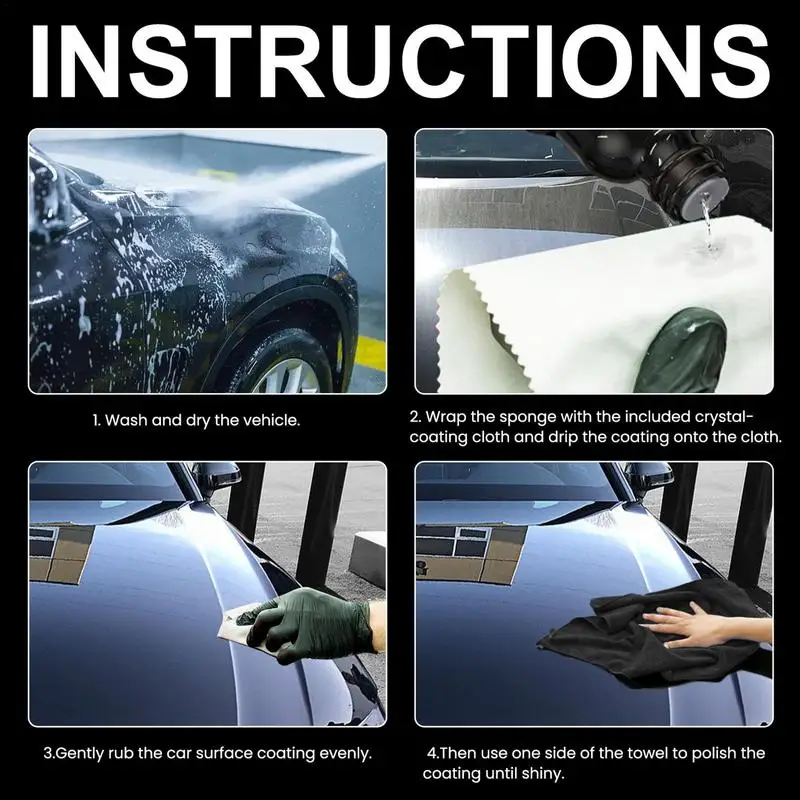 INSTRUCTIONS

1. Wash and dry the vehicle.

2. Wrap the sponge with the included crystal-coating cloth and drip the coating onto the cloth.

3.Gently rub the car surface coating evenly.

4.Then use one side of the towel to polish the coating until shiny.