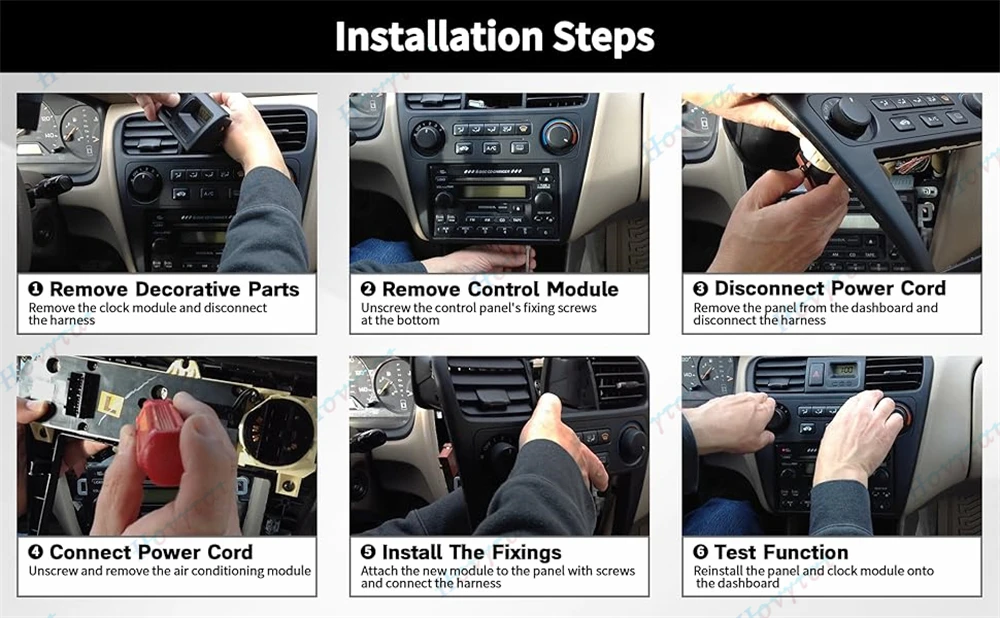 Installation Steps

❶ Remove Decorative Parts
Remove the clock module and disconnect the harness

❷ Remove Control Module
Unscrew the control panel's fixing screws at the bottom

❸ Disconnect Power Cord
Remove the panel from the dashboard and disconnect the harness

❹ Connect Power Cord
Unscrew and remove the air conditioning module

❺ Install The Fixings
Attach the new module to the panel with screws and connect the harness

❻ Test Function
Reinstall the panel and clock module onto the dashboard