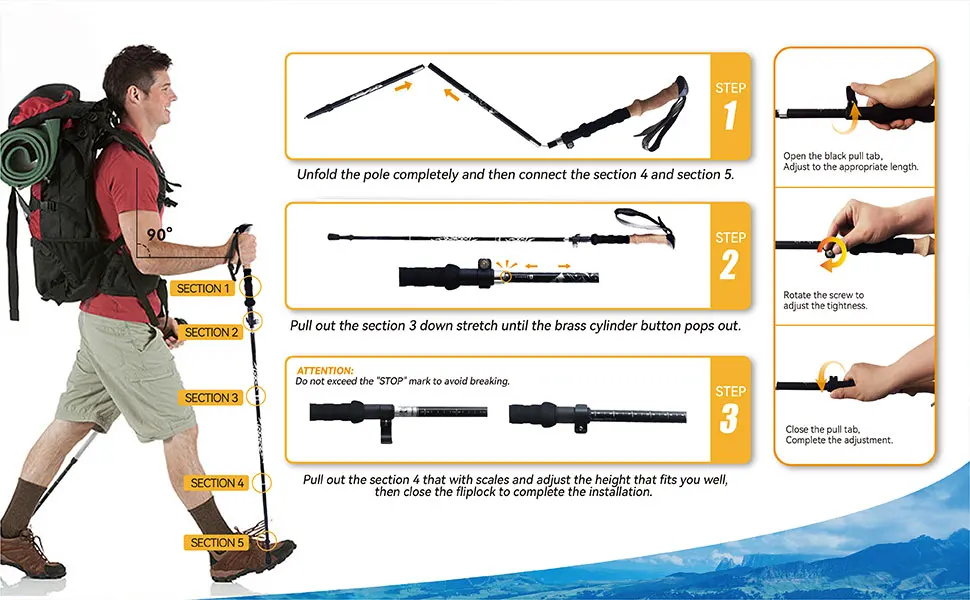 90°

SECTION 1

SECTION 2

SECTION 3

SECTION 4

SECTION 5

STEP 1

Unfold the pole completely and then connect the section 4 and section 5.

STEP 2

Pull out the section 3 down stretch until the brass cylinder button pops out.

ATTENTION:
Do not exceed the "STOP" mark to avoid breaking.

STEP 3

Pull out the section 4 that with scales and adjust the height that fits you well, then close the fliplock to complete the installation.

Open the black pull tab, Adjust to the appropriate length.

Rotate the screw to adjust the tightness.

Close the pull tab, Complete the adjustment.