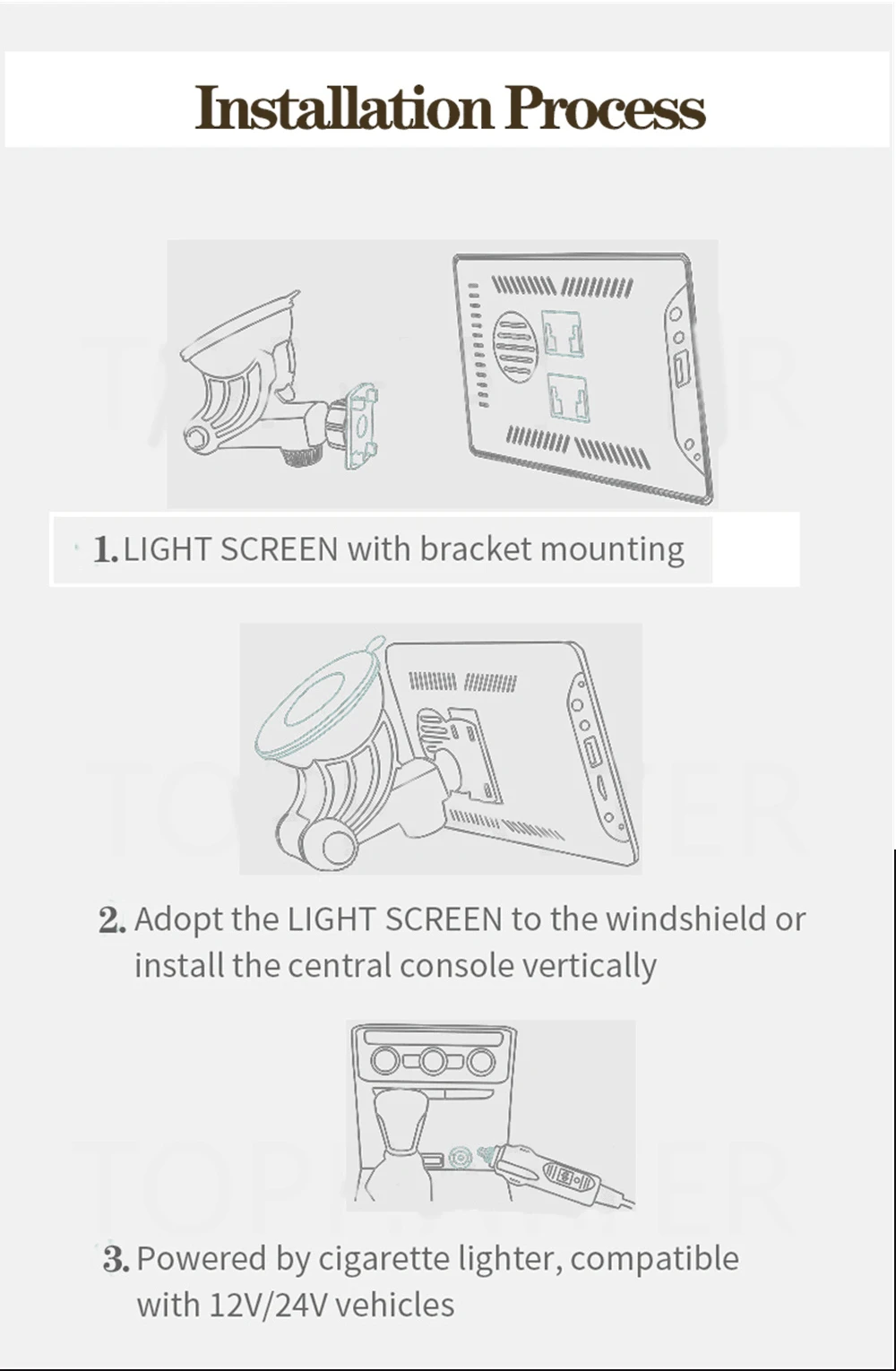 Installation Process

1. LIGHT SCREEN with bracket mounting

2. Adopt the LIGHT SCREEN to the windshield or install the central console vertically

3. Powered by cigarette lighter, compatible with 12V/24V vehicles