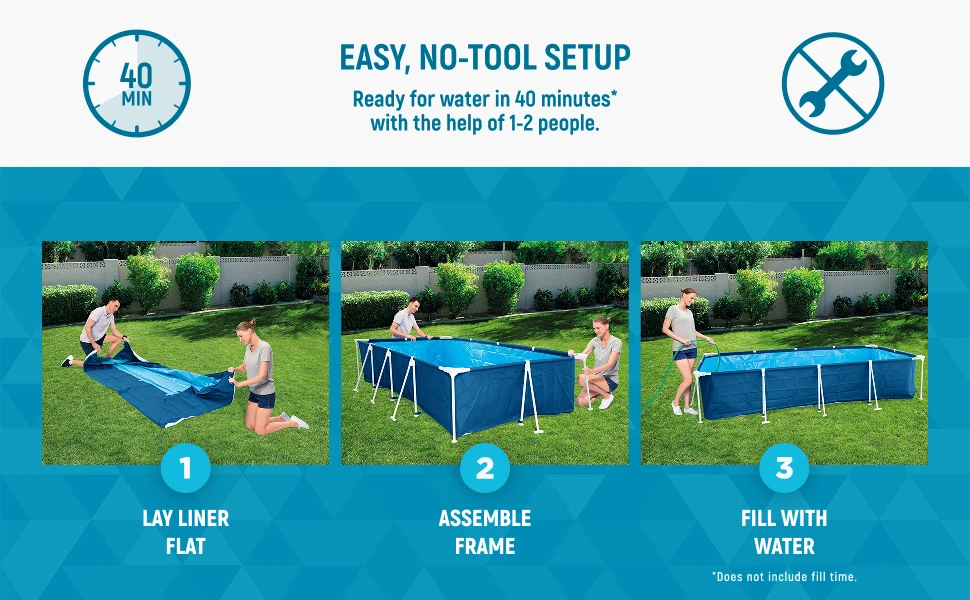 40 MIN

EASY, NO-TOOL SETUP

Ready for water in 40 minutes* with the help of 1-2 people.

1

LAY LINER FLAT

2

ASSEMBLE FRAME

3

FILL WITH WATER

*Does not include fill time.