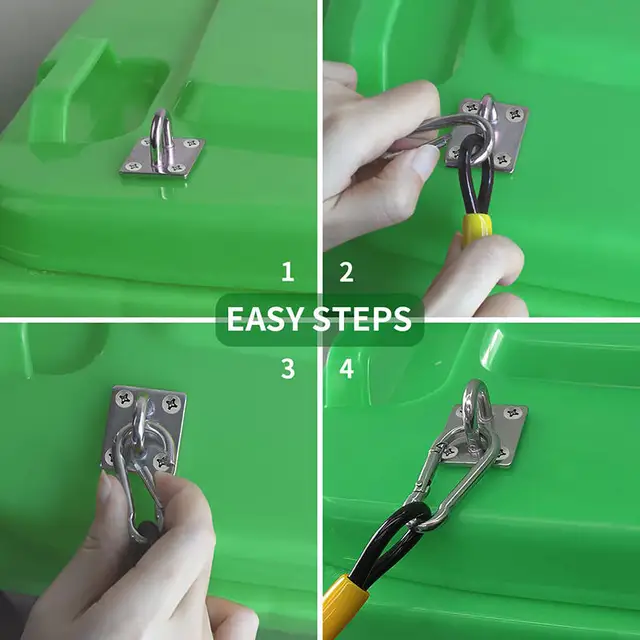 1

2

EASY STEPS

3

4