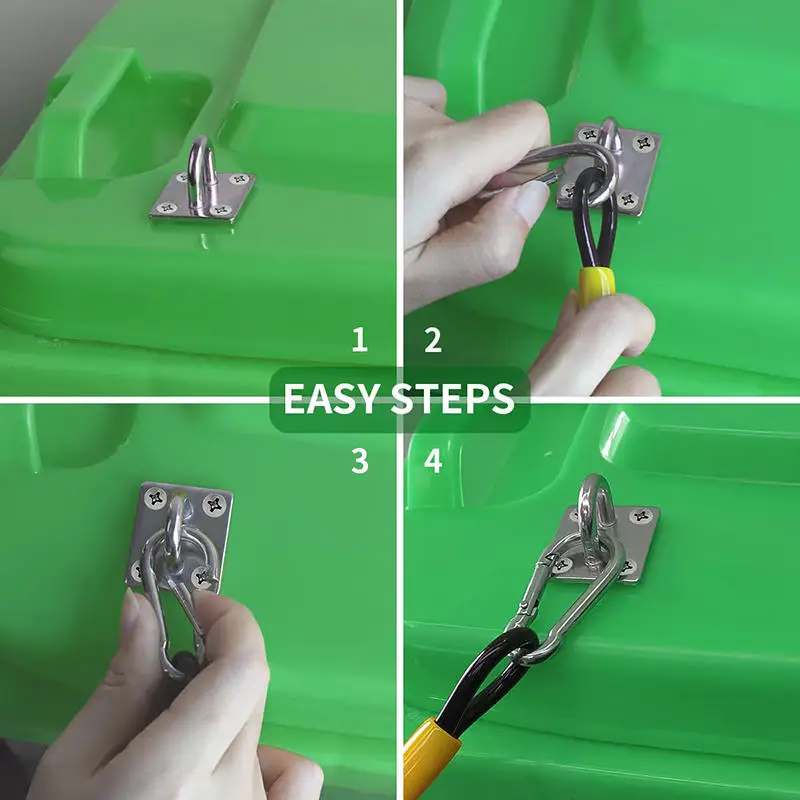 1 2
EASY STEPS
3 4