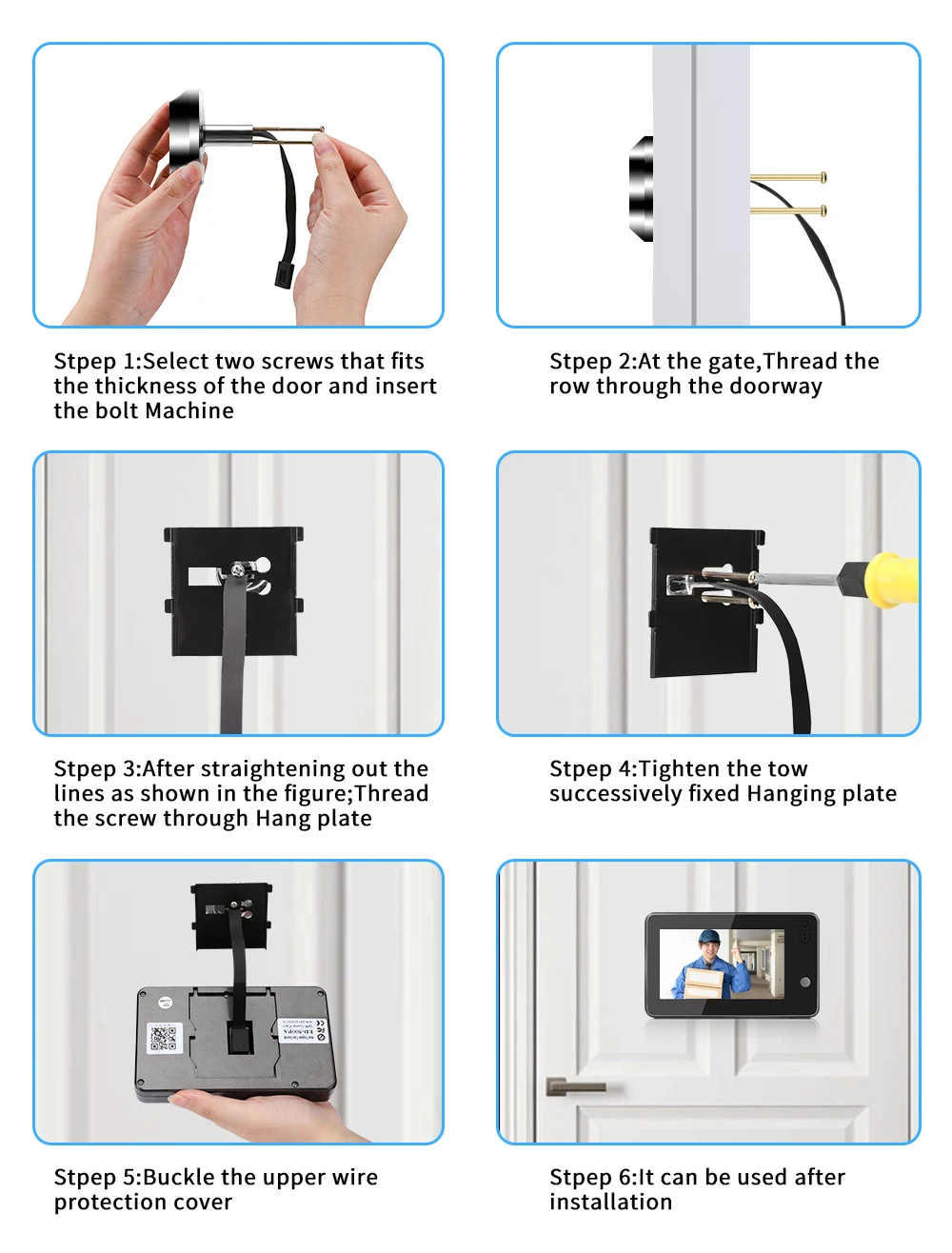 Stpep 1:Select two screws that fits the thickness of the door and insert the bolt Machine

Stpep 2:At the gate,Thread the row through the doorway

Stpep 3:After straightening out the lines as shown in the figure;Thread the screw through Hang plate

Stpep 4:Tighten the tow successively fixed Hanging plate

Stpep 5:Buckle the upper wire protection cover

Stpep 6:It can be used after installation