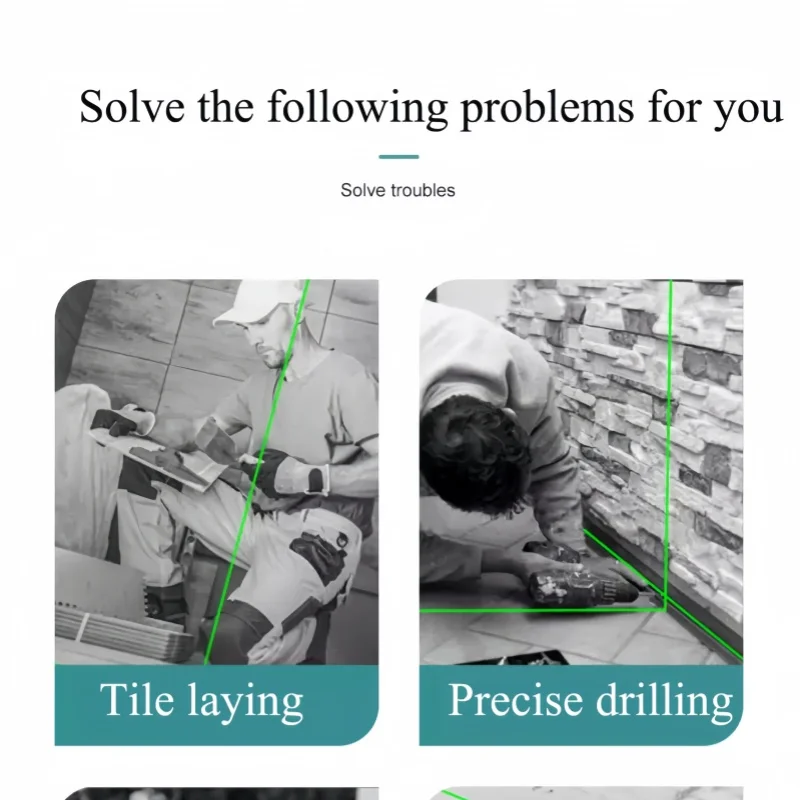 Solve the following problems for you

Solve troubles

Tile laying

Precise drilling