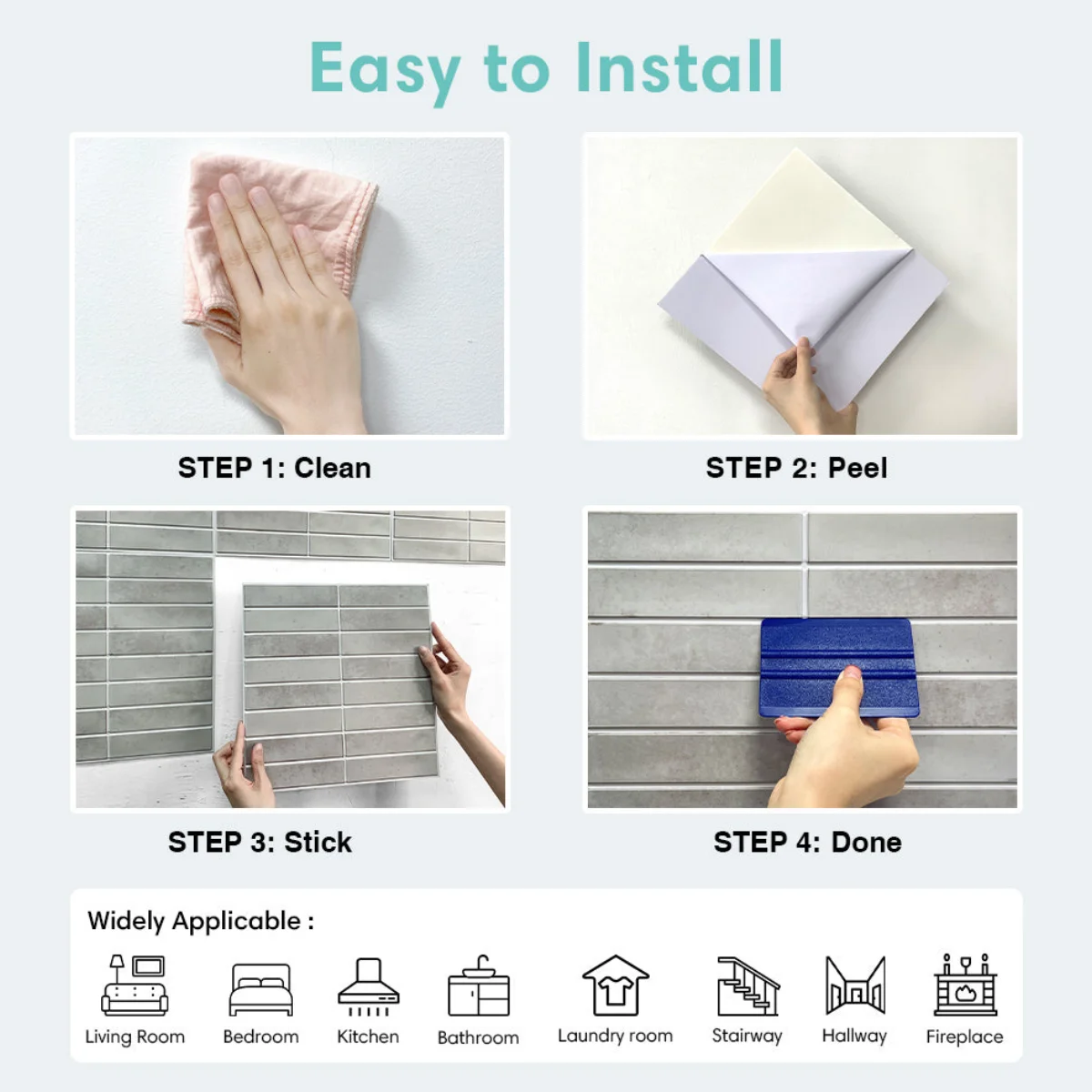 Easy to Install

STEP 1: Clean

STEP 2: Peel

STEP 3: Stick

STEP 4: Done

Widely Applicable :

Living Room
Bedroom
Kitchen
Bathroom
Laundry room
Stairway
Hallway
Fireplace