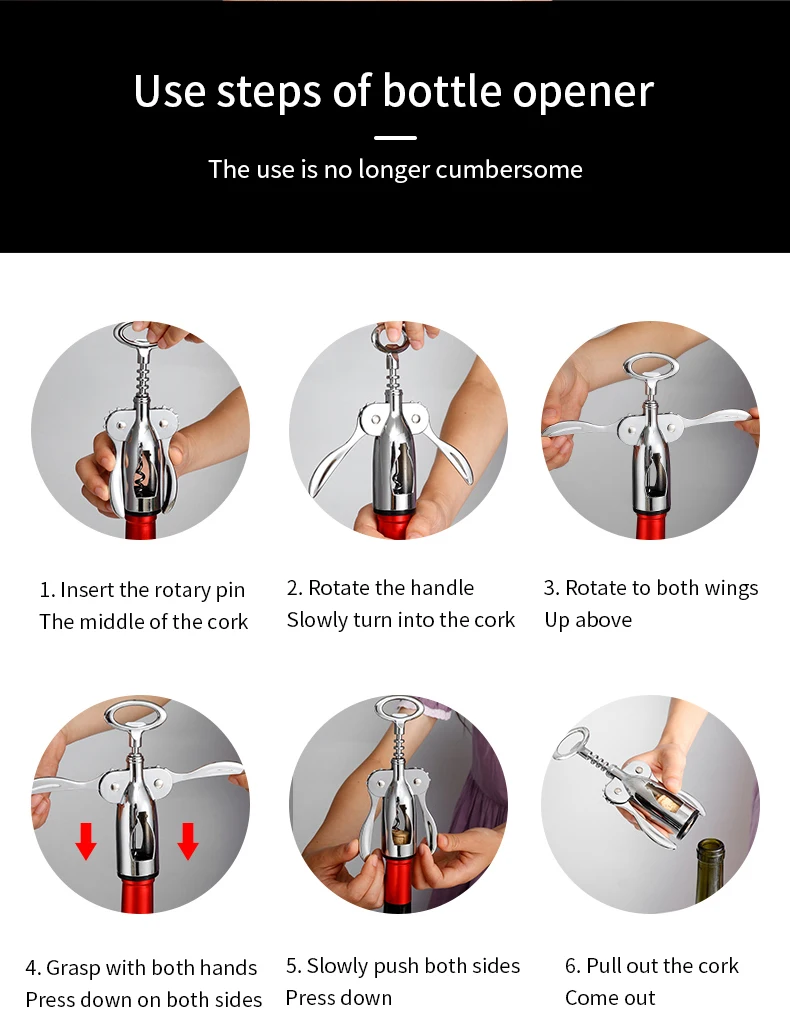 Use steps of bottle opener

The use is no longer cumbersome

1. Insert the rotary pin
The middle of the cork

2. Rotate the handle
Slowly turn into the cork

3. Rotate to both wings
Up above

4. Grasp with both hands
Press down on both sides

5. Slowly push both sides
Press down

6. Pull out the cork
Come out