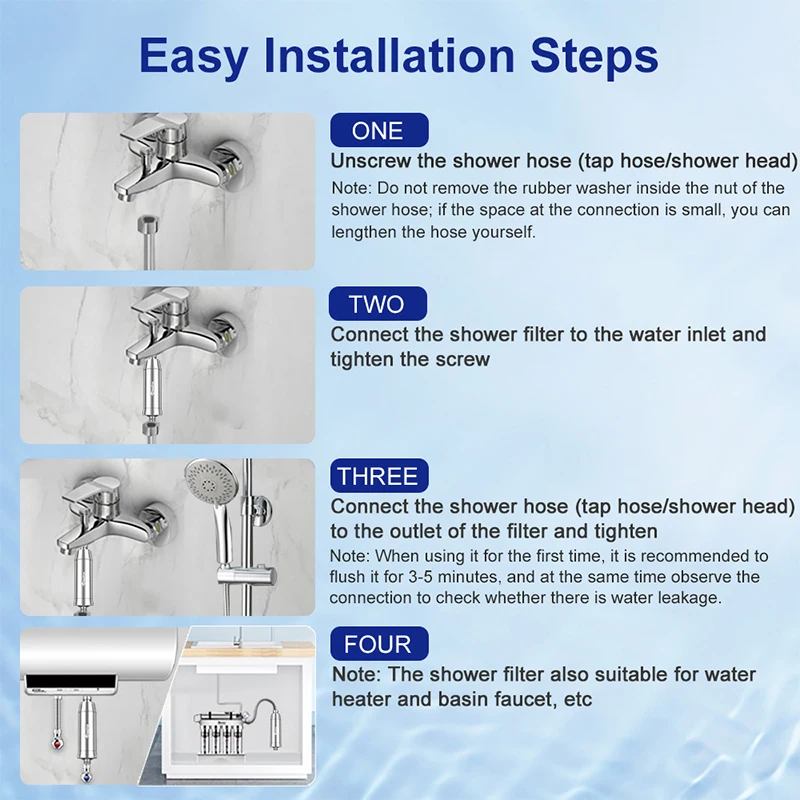 Easy Installation Steps

ONE

Unscrew the shower hose (tap hose/shower head)

Note: Do not remove the rubber washer inside the nut of the shower hose; if the space at the connection is small, you can lengthen the hose yourself.

TWO

Connect the shower filter to the water inlet and tighten the screw

THREE

Connect the shower hose (tap hose/shower head) to the outlet of the filter and tighten

Note: When using it for the first time, it is recommended to flush it for 3-5 minutes, and at the same time observe the connection to check whether there is water leakage.

FOUR

Note: The shower filter also suitable for water heater and basin faucet, etc