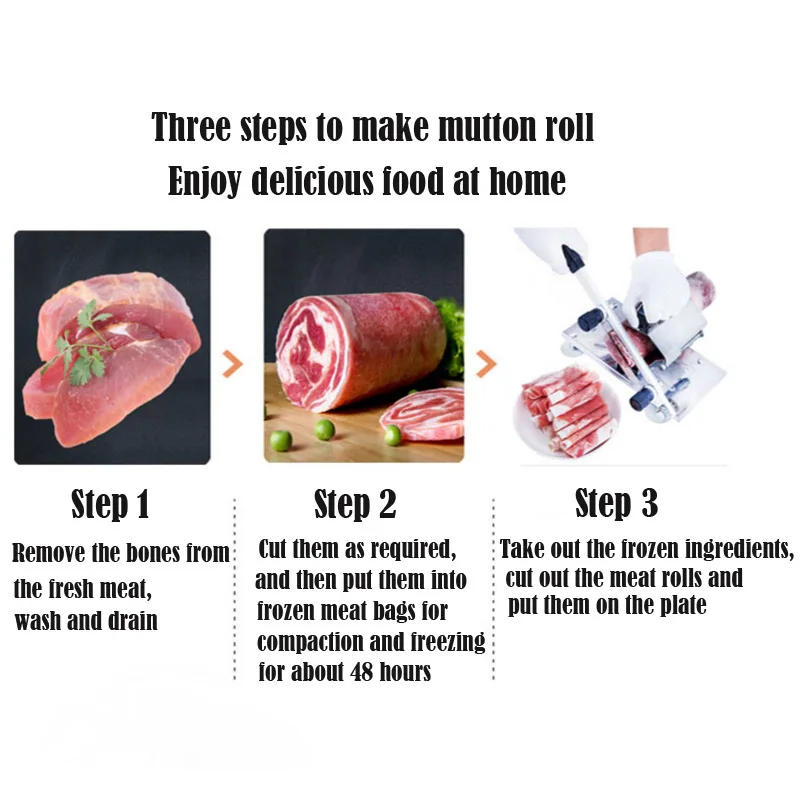 Three steps to make mutton roll
Enjoy delicious food at home

Step 1

Remove the bones from the fresh meat, wash and drain

Step 2

Cut them as required, and then put them into frozen meat bags for compaction and freezing for about 48 hours

Step 3

Take out the frozen ingredients, cut out the meat rolls and put them on the plate