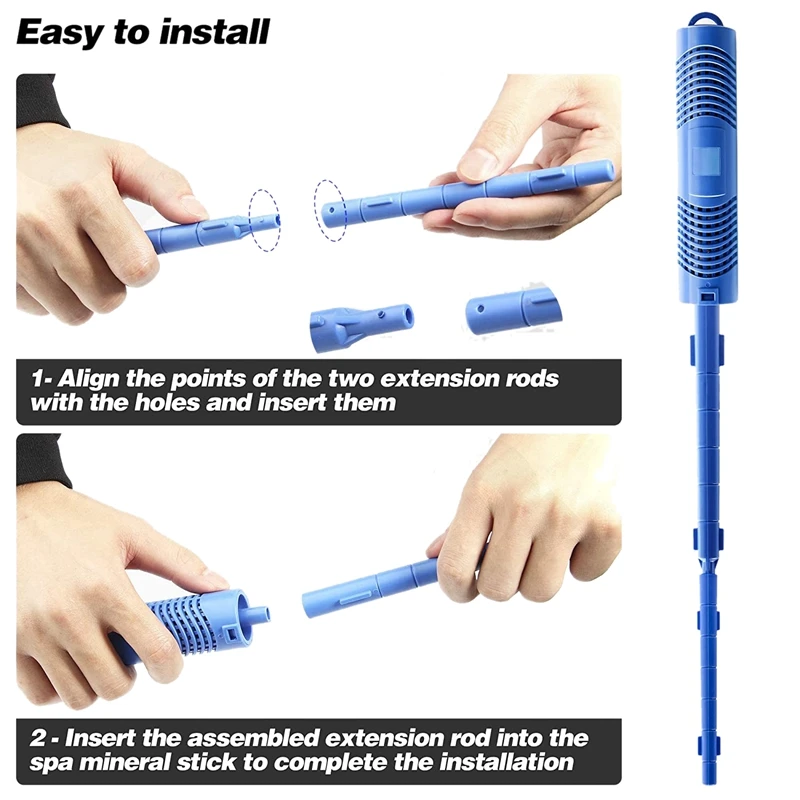 Easy to install

1- Align the points of the two extension rods with the holes and insert them

2 - Insert the assembled extension rod into the spa mineral stick to complete the installation