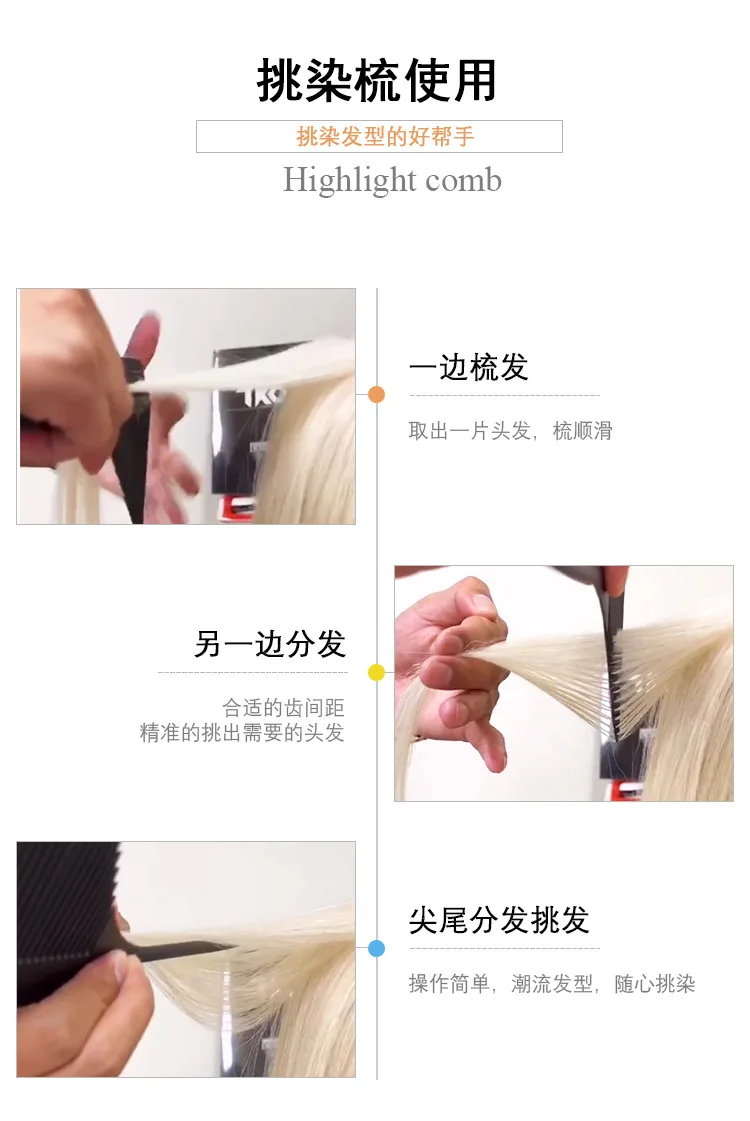 挑染梳使用

挑染发型的好帮手

Highlight comb

一边梳发

取出一片头发，梳顺滑

另一边分发

合适的齿间距
精准的挑出需要的头发

尖尾分发挑发

操作简单，潮流发型，随心挑染