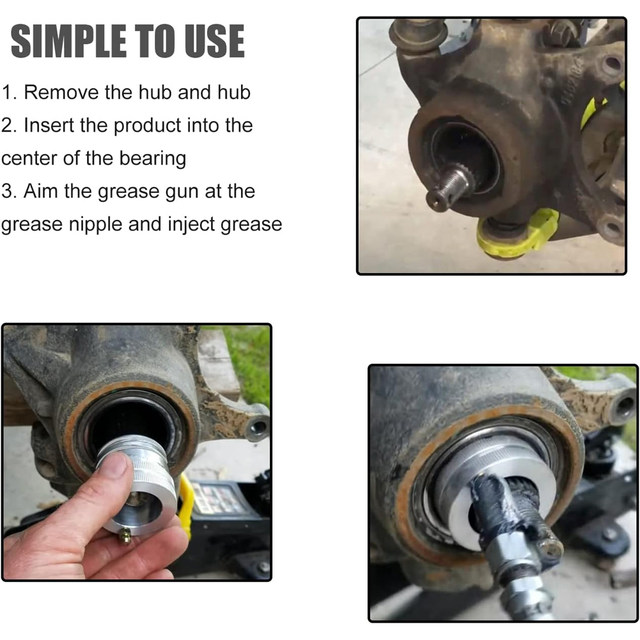 SIMPLE TO USE

1. Remove the hub and hub
2. Insert the product into the center of the bearing
3. Aim the grease gun at the grease nipple and inject grease