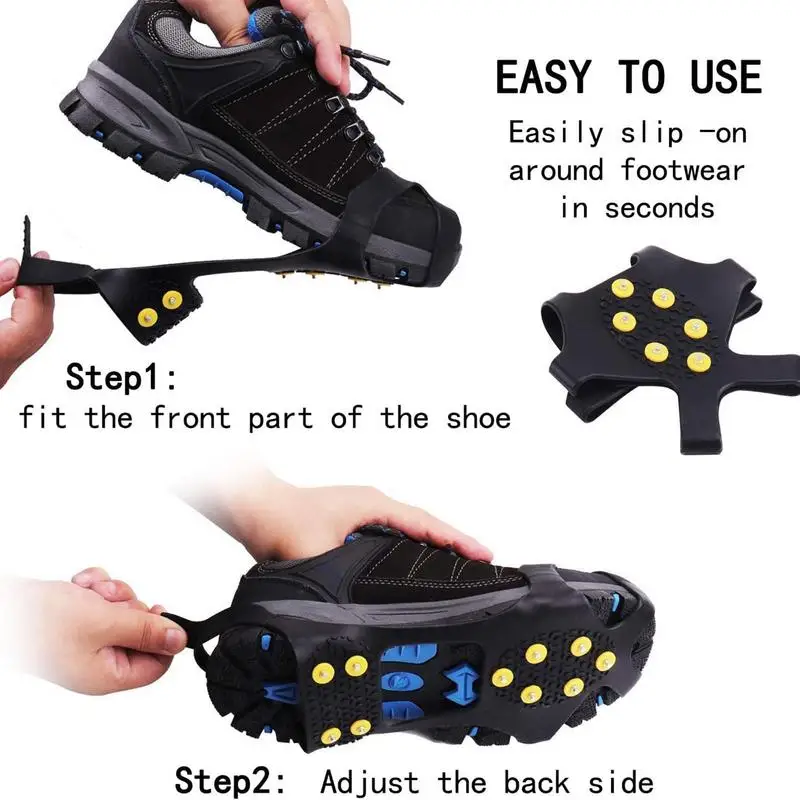 EASY TO USE

Easily slip -on around footwear in seconds

Step1:
fit the front part of the shoe

Step2: Adjust the back side