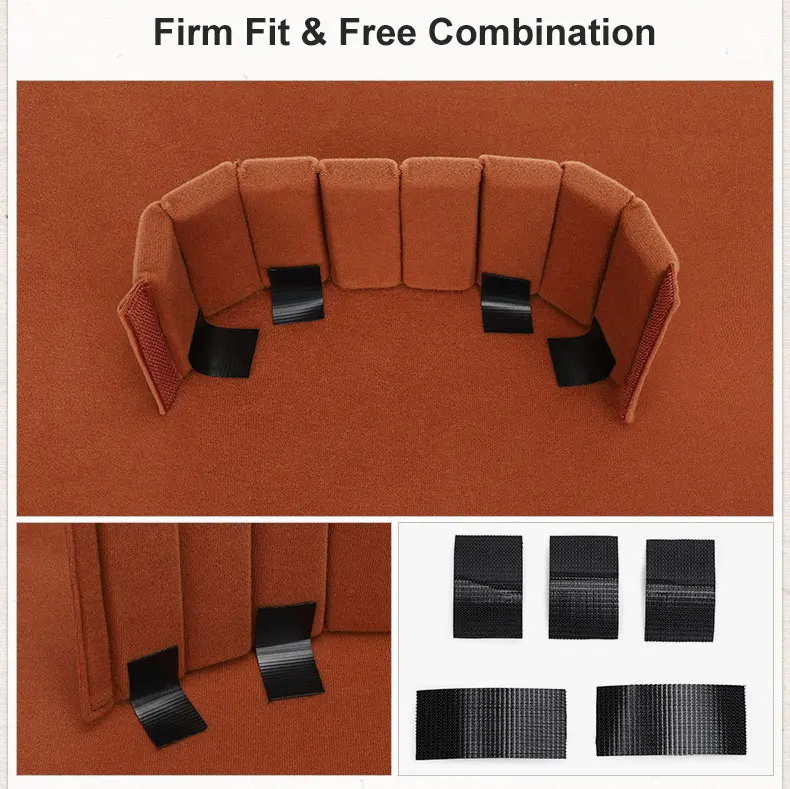 Firm Fit & Free Combination