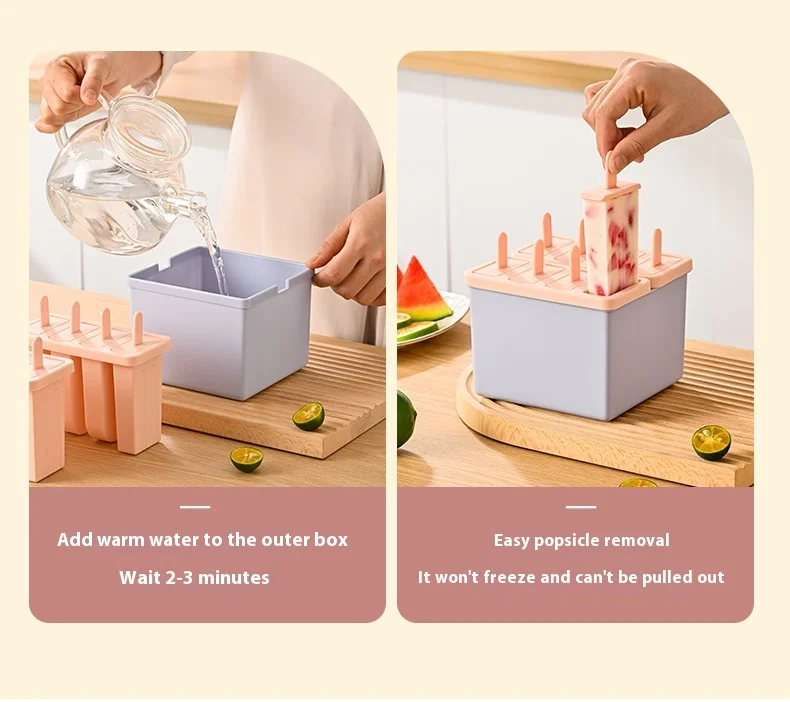 Add warm water to the outer box

Wait 2-3 minutes

Easy popsicle removal

It won't freeze and can't be pulled out