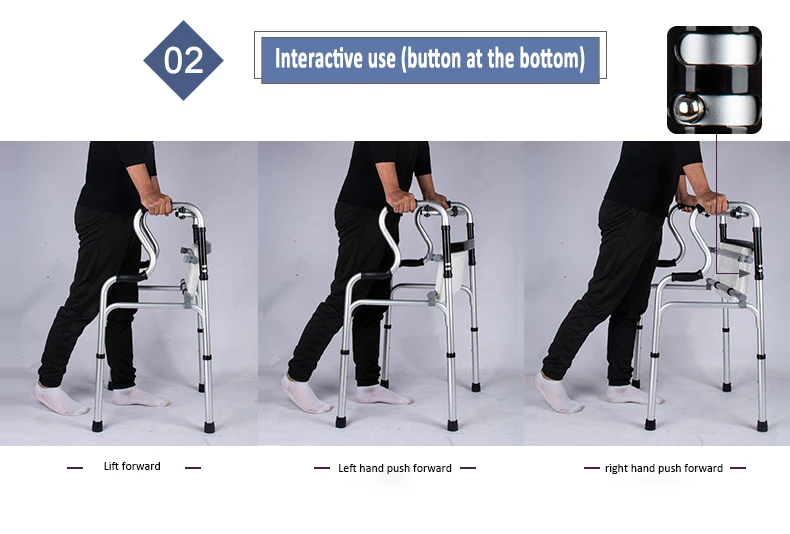 02

Interactive use (button at the bottom)

— Lift forward —

— Left hand push forward —

— right hand push forward —