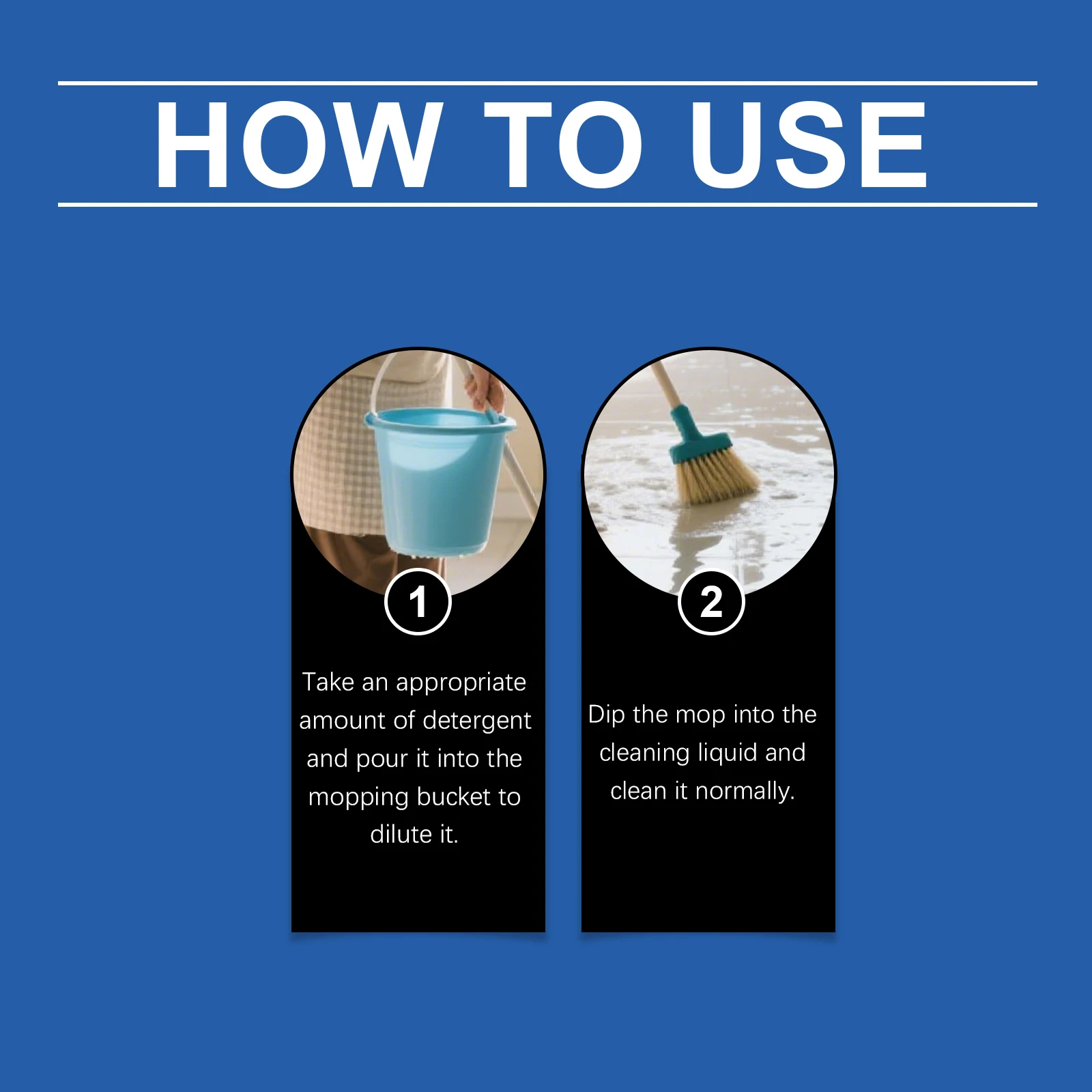 HOW TO USE

1

Take an appropriate amount of detergent and pour it into the mopping bucket to dilute it.

2

Dip the mop into the cleaning liquid and clean it normally.