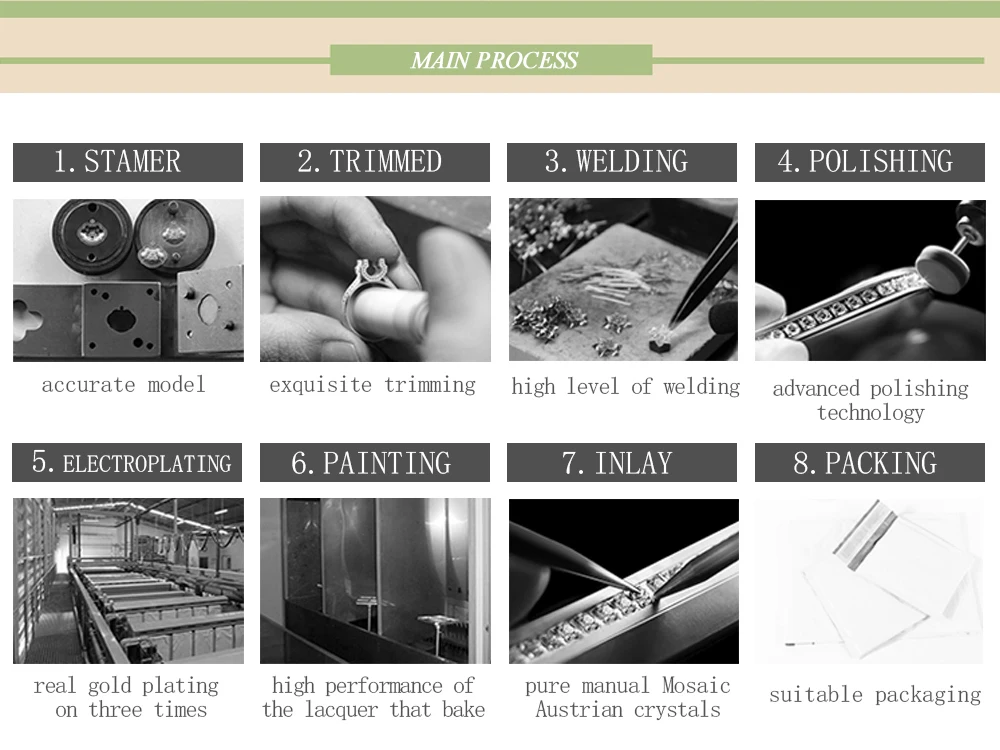 MAIN PROCESS

1. STAMER

accurate model

2. TRIMMED

exquisite trimming

3. WELDING

high level of welding

4. POLISHING

advanced polishing technology

5. ELECTROPLATING

real gold plating on three times

6. PAINTING

high performance of the lacquer that bake

7. INLAY

pure manual Mosaic Austrian crystals

8. PACKING

suitable packaging