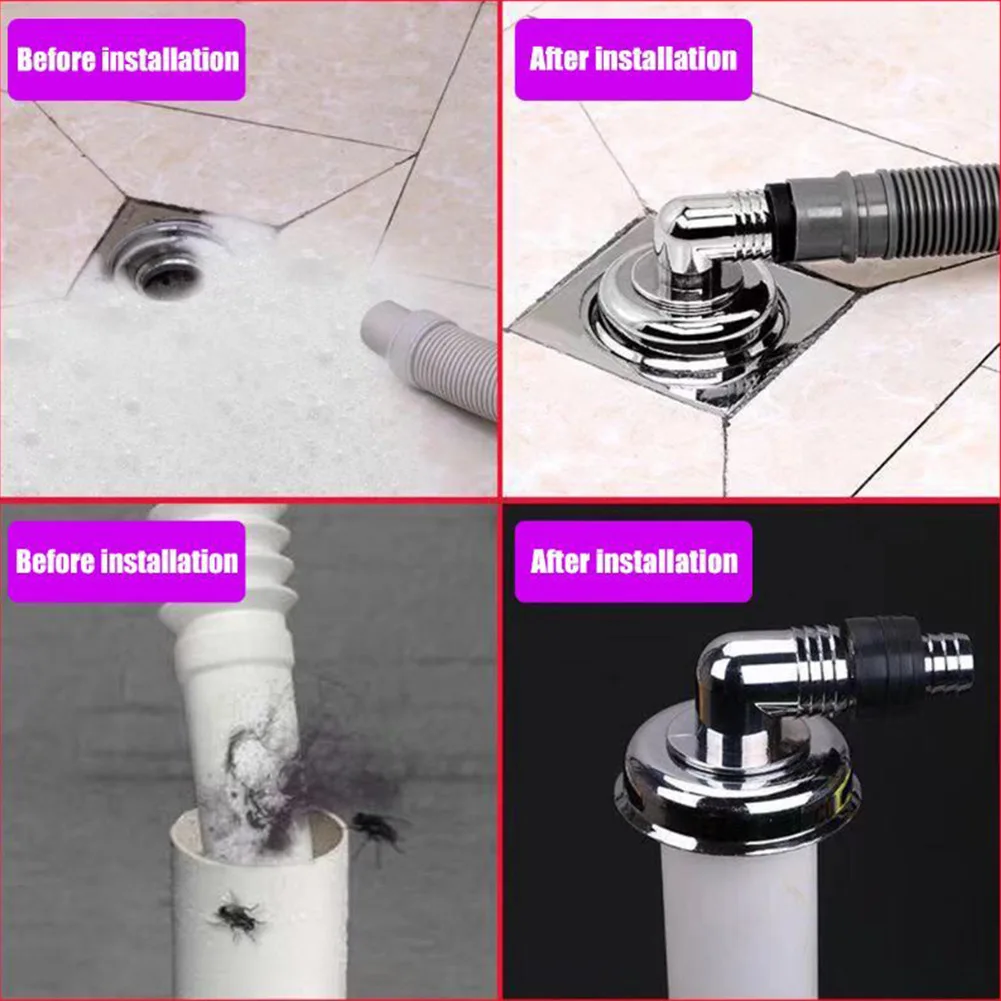 Before installation

After installation

Before installation

After installation