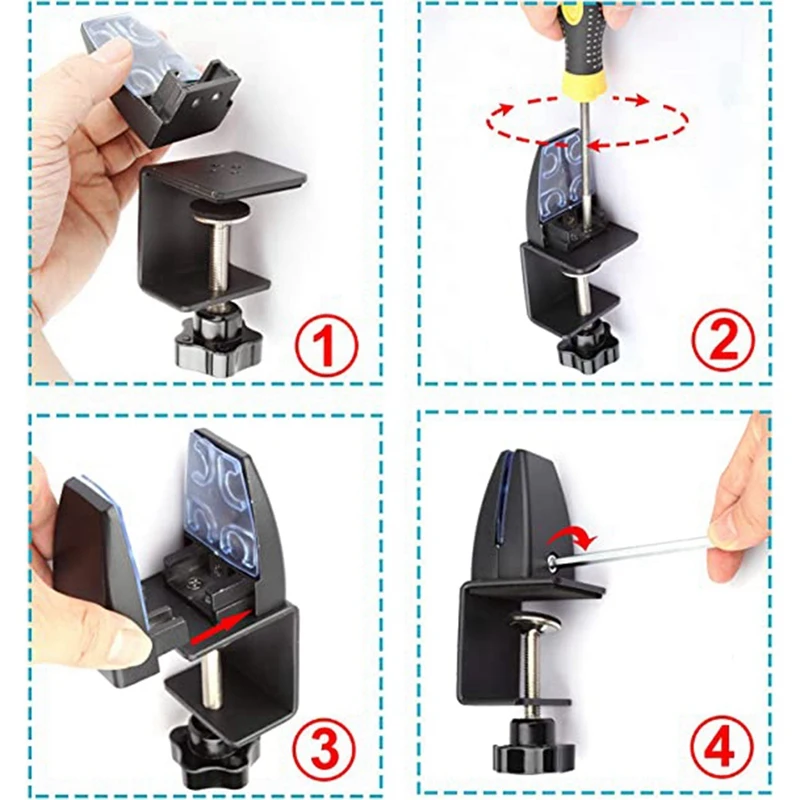 1
2
3
4