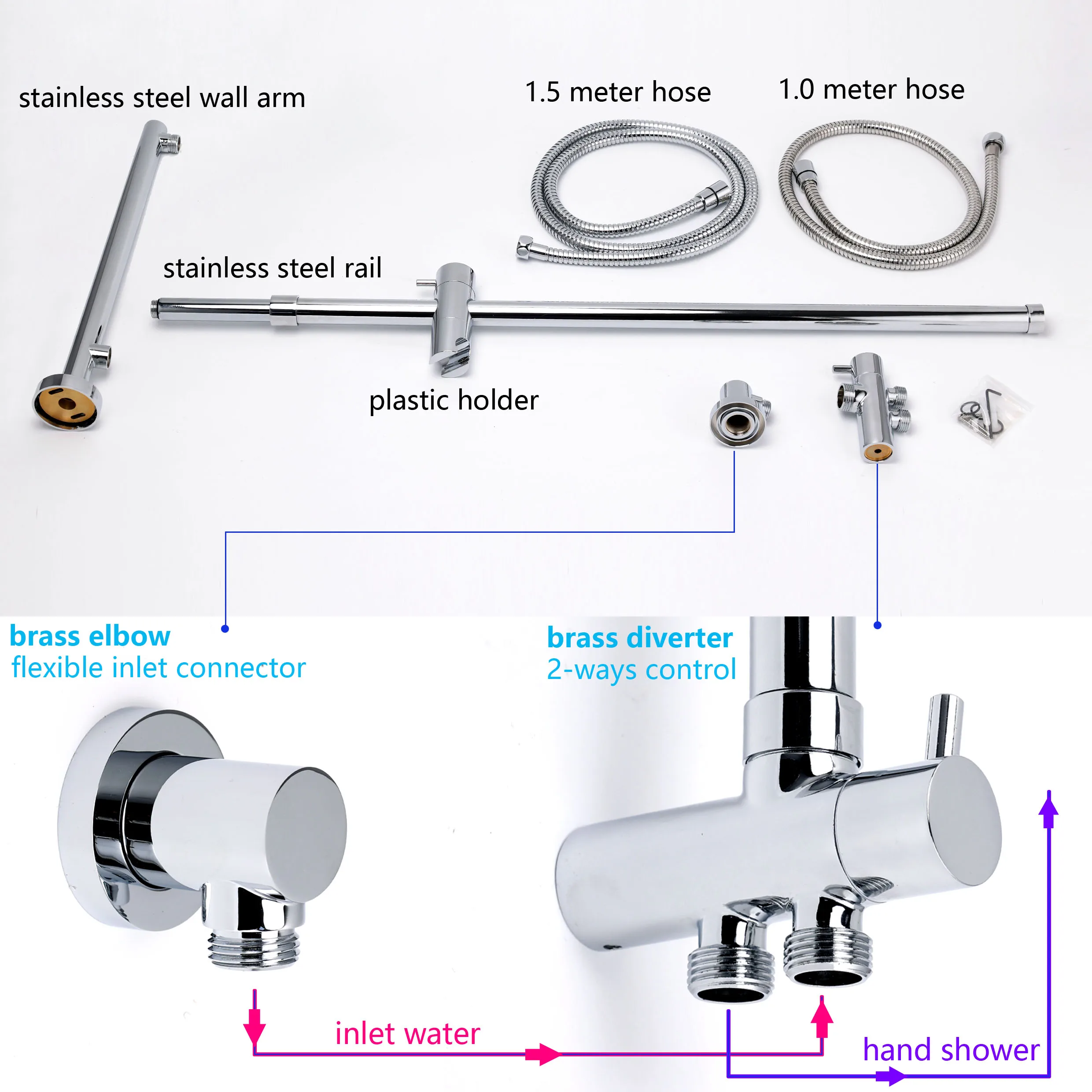 stainless steel wall arm

1.5 meter hose

1.0 meter hose

stainless steel rail

plastic holder

brass elbow
flexible inlet connector

brass diverter
2-ways control

inlet water

hand shower