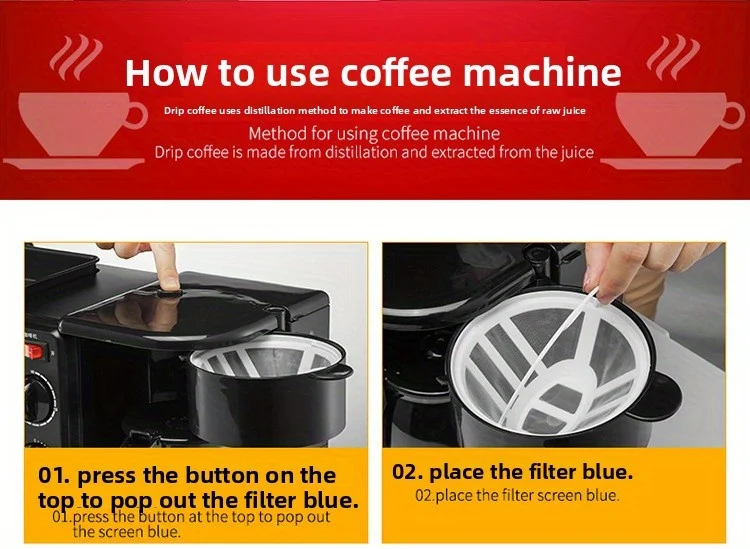 How to use coffee machine

Drip coffee uses distillation method to make coffee and extract the essence of raw juice

Method for using coffee machine
Drip coffee is made from distillation and extracted from the juice

01. press the button on the top to pop out the filter blue.
01.press the button at the top to pop out the screen blue.

02. place the filter blue.
02.place the filter screen blue.