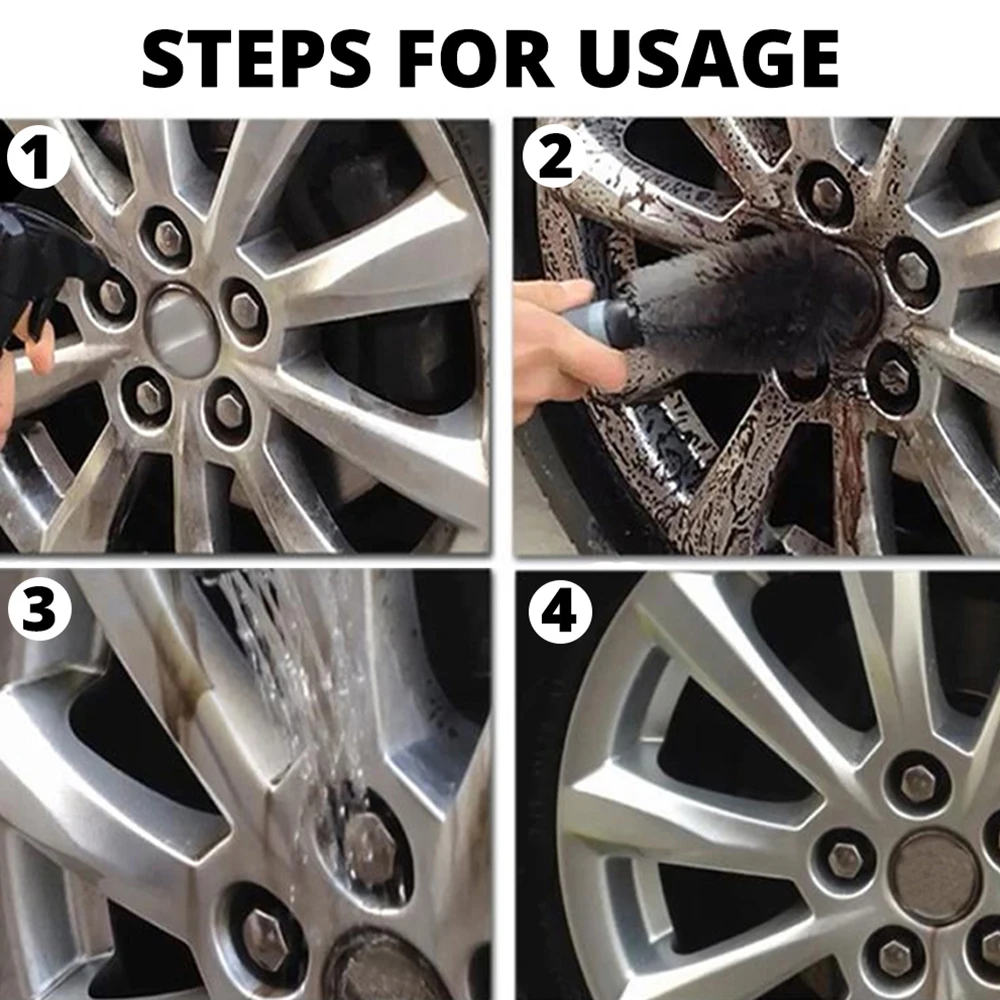 STEPS FOR USAGE

1

2

3

4