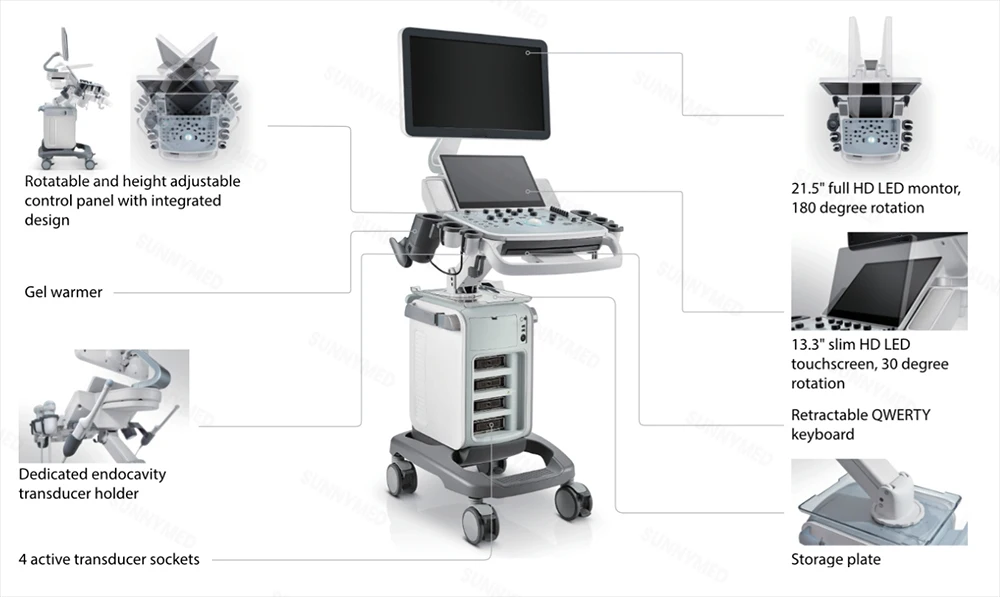 Rotatable and height adjustable control panel with integrated design

Gel warmer

Dedicated endocavity transducer holder

4 active transducer sockets

21.5" full HD LED montor, 180 degree rotation

13.3" slim HD LED touchscreen, 30 degree rotation

Retractable QWERTY keyboard

Storage plate

SUNNYMED