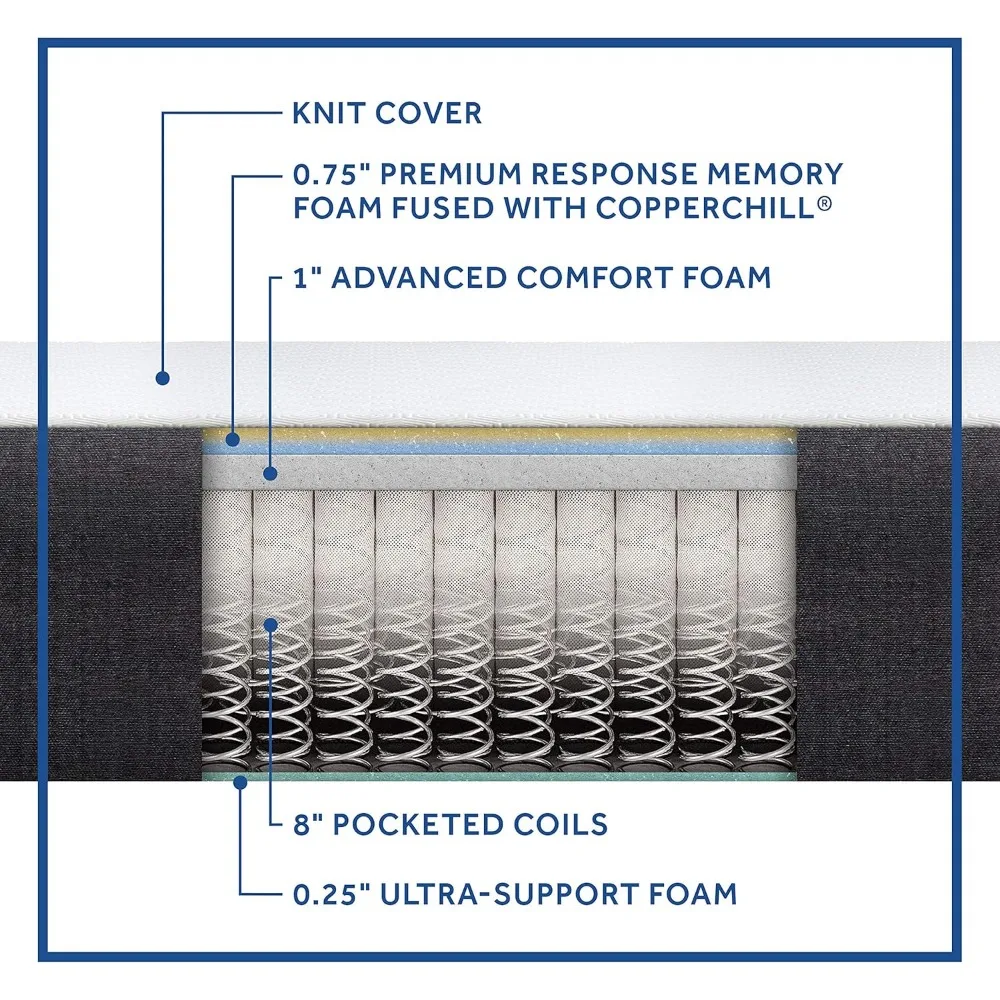 KNIT COVER

0.75" PREMIUM RESPONSE MEMORY FOAM FUSED WITH COPPERCHILL®

1" ADVANCED COMFORT FOAM

8" POCKETED COILS

0.25" ULTRA-SUPPORT FOAM