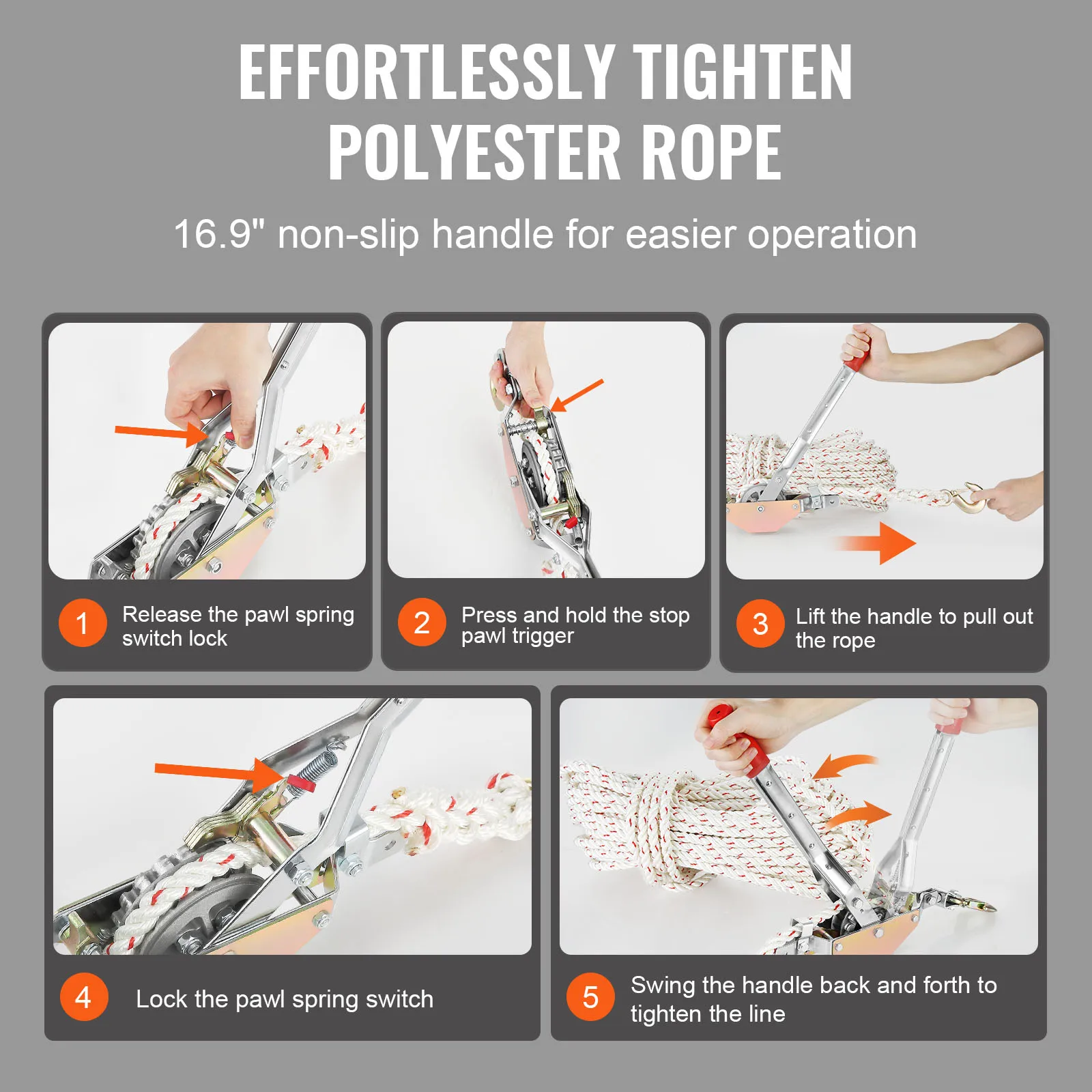 EFFORTLESSLY TIGHTEN POLYESTER ROPE

16.9" non-slip handle for easier operation

1 Release the pawl spring switch lock

2 Press and hold the stop pawl trigger

3 Lift the handle to pull out the rope

4 Lock the pawl spring switch

5 Swing the handle back and forth to tighten the line