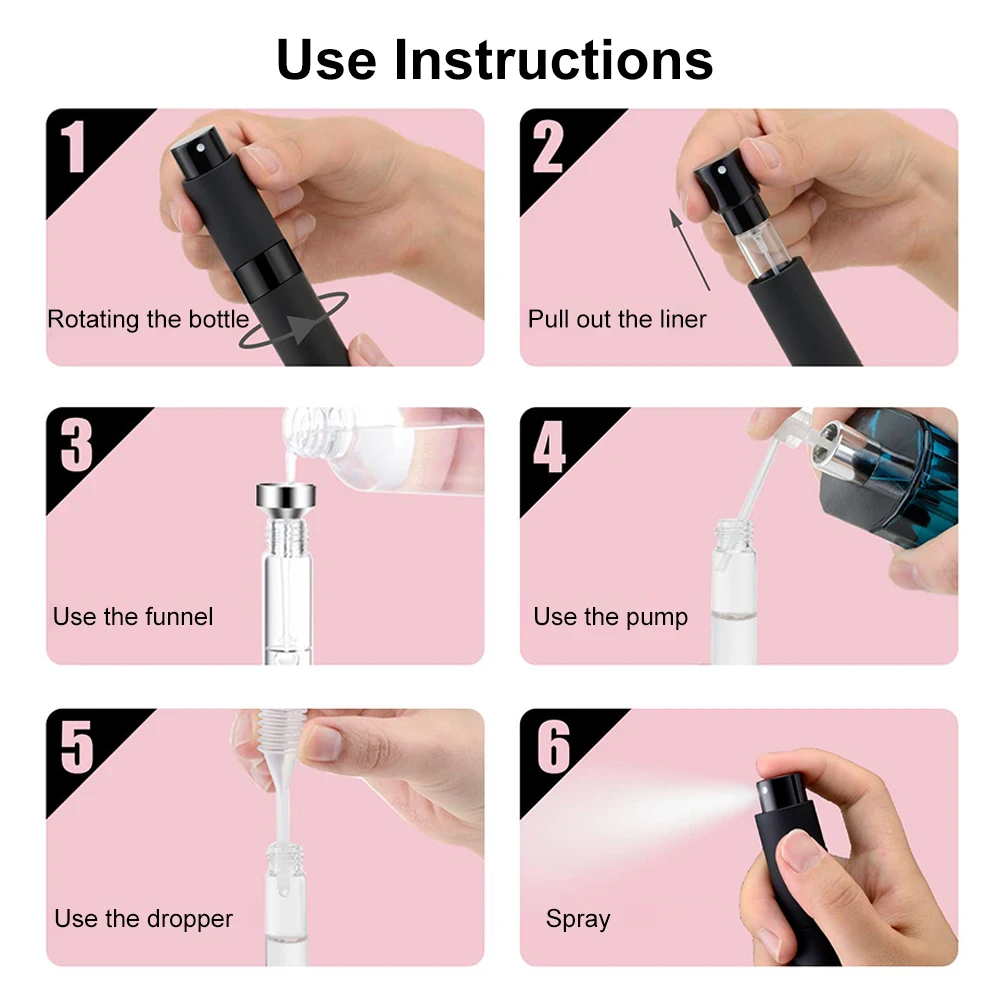 Use Instructions

1
Rotating the bottle

2
Pull out the liner

3
Use the funnel

4
Use the pump

5
Use the dropper

6
Spray