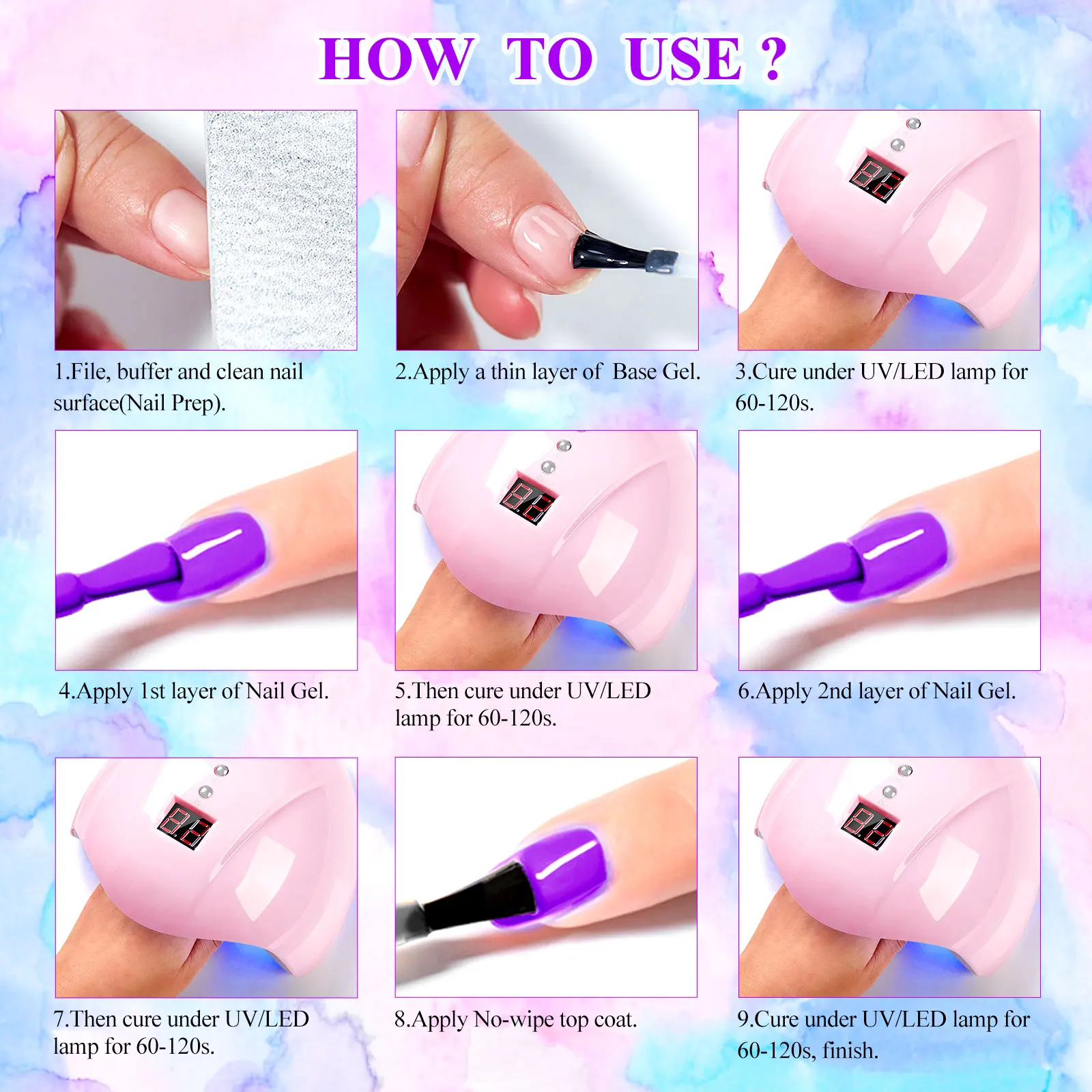 HOW TO USE ?

1.File, buffer and clean nail surface(Nail Prep).

2.Apply a thin layer of Base Gel.

3.Cure under UV/LED lamp for 60-120s.

4.Apply 1st layer of Nail Gel.

5.Then cure under UV/LED lamp for 60-120s.

6.Apply 2nd layer of Nail Gel.

7.Then cure under UV/LED lamp for 60-120s.

8.Apply No-wipe top coat.

9.Cure under UV/LED lamp for 60-120s, finish.